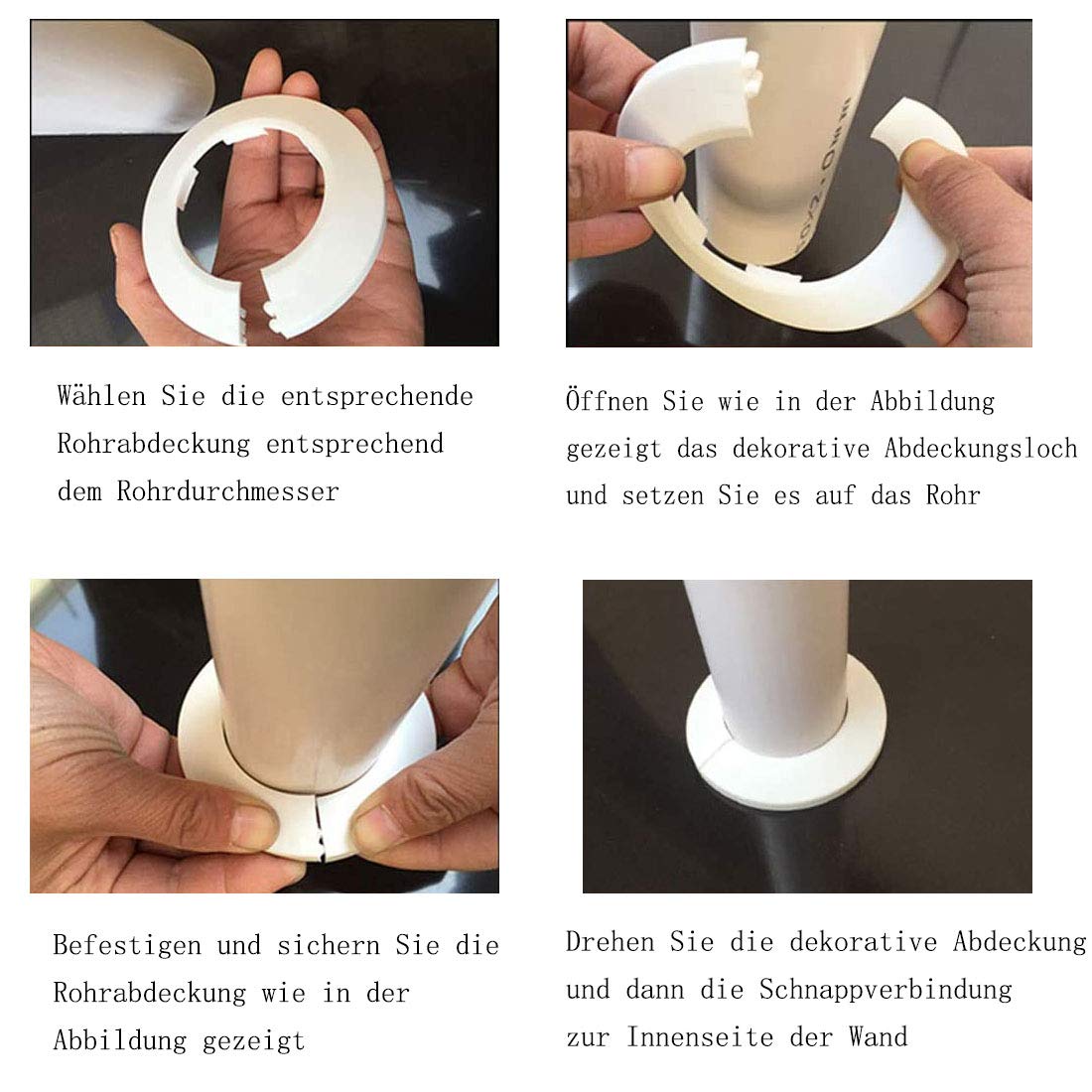 Wählen Sie die entsprechende Rohrabdeckung entsprechend dem Rohrdurchmesser

Öffnen Sie wie in der Abbildung gezeigt das dekorative Abdeckungsloch und setzen Sie es auf das Rohr

Befestigen und sichern Sie die Rohrabdeckung wie in der Abbildung gezeigt

Drehen Sie die dekorative Abdeckung und dann die Schnappverbindung zur Innenseite der Wand