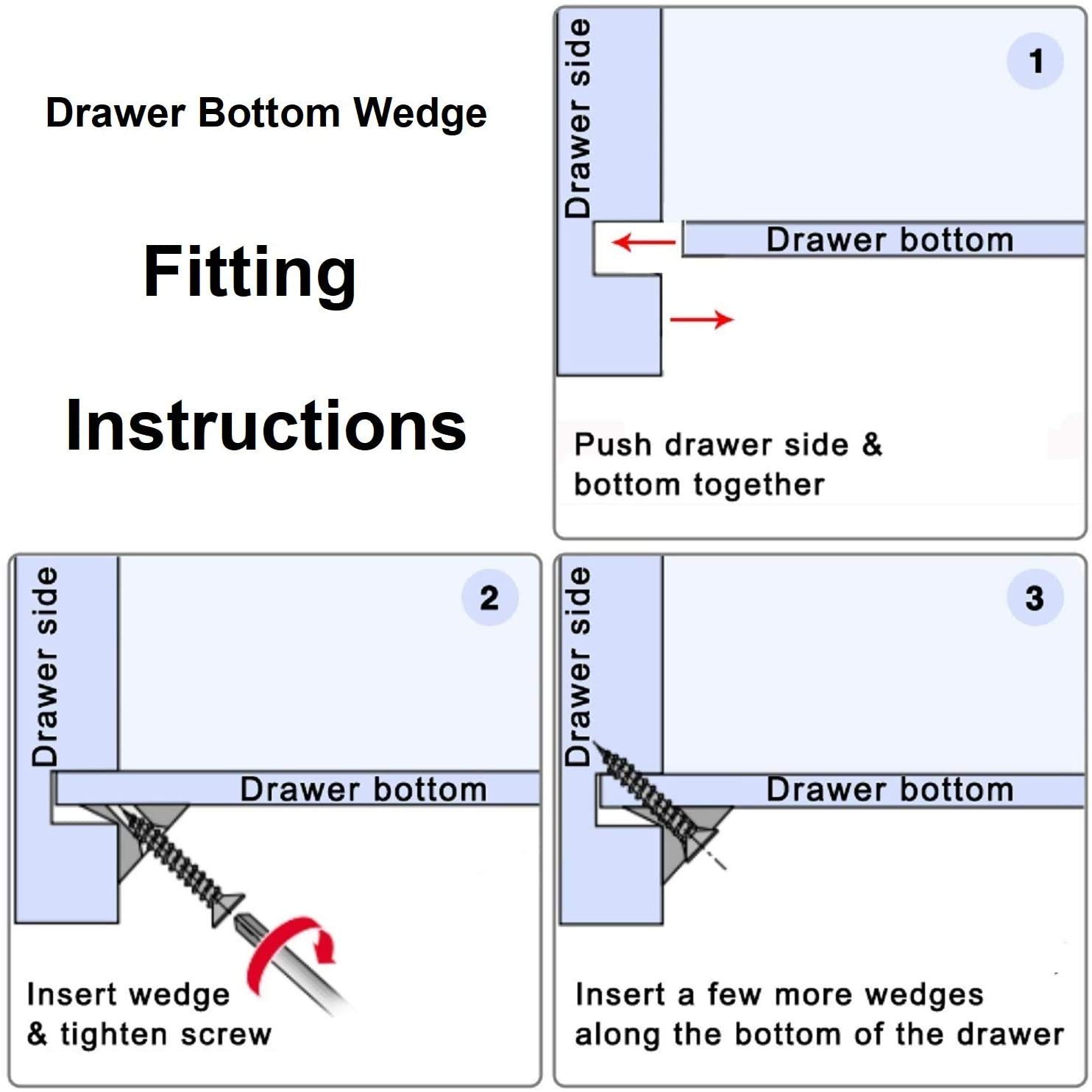 Drawer Bottom Wedge

Fitting

Instructions

1

Drawer side

Drawer bottom

Push drawer side & bottom together

2

Drawer side

Drawer bottom

Insert wedge & tighten screw

3

Drawer side

Drawer bottom

Insert a few more wedges along the bottom of the drawer