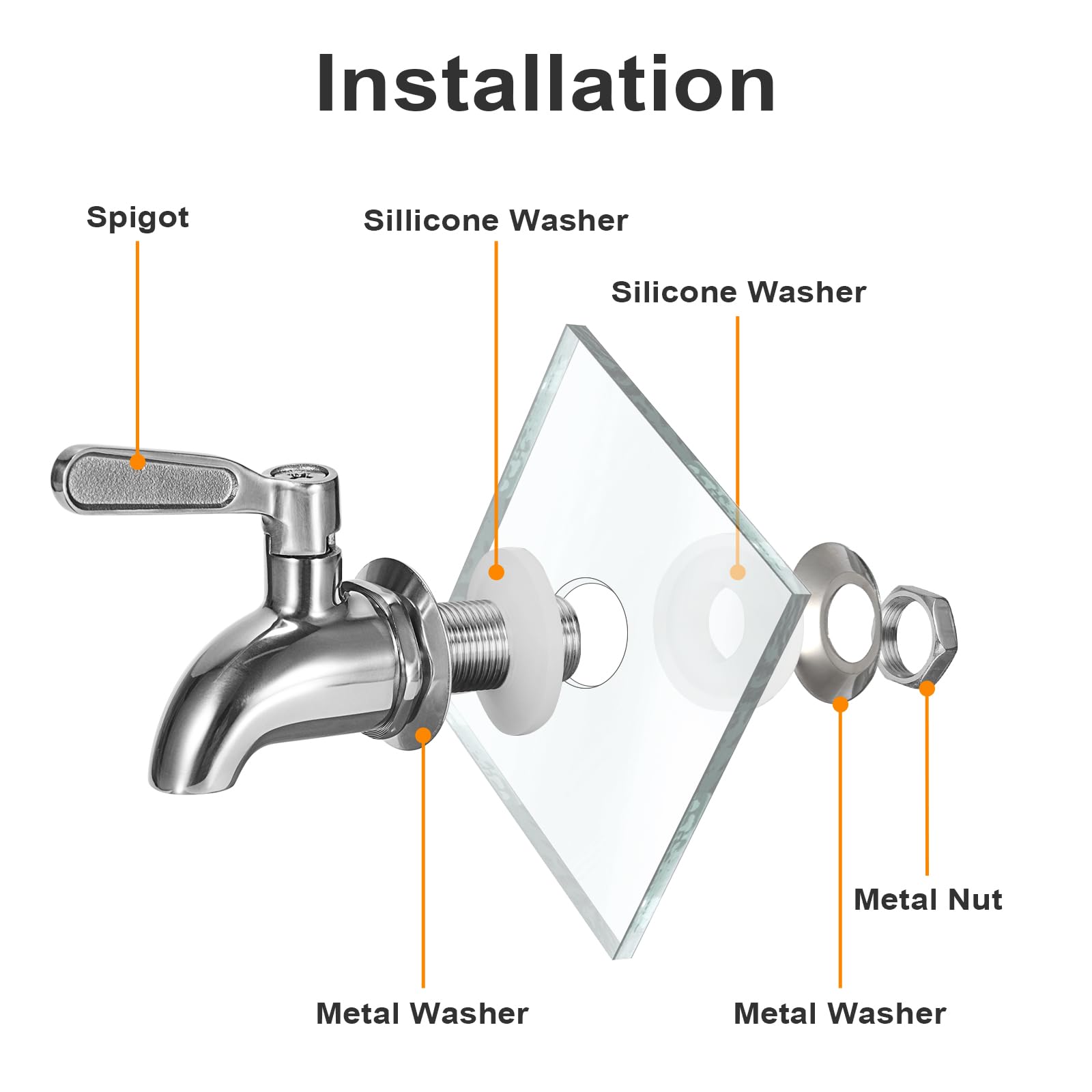 Installation

Spigot

Sillicone Washer

Silicone Washer

Metal Nut

Metal Washer

Metal Washer