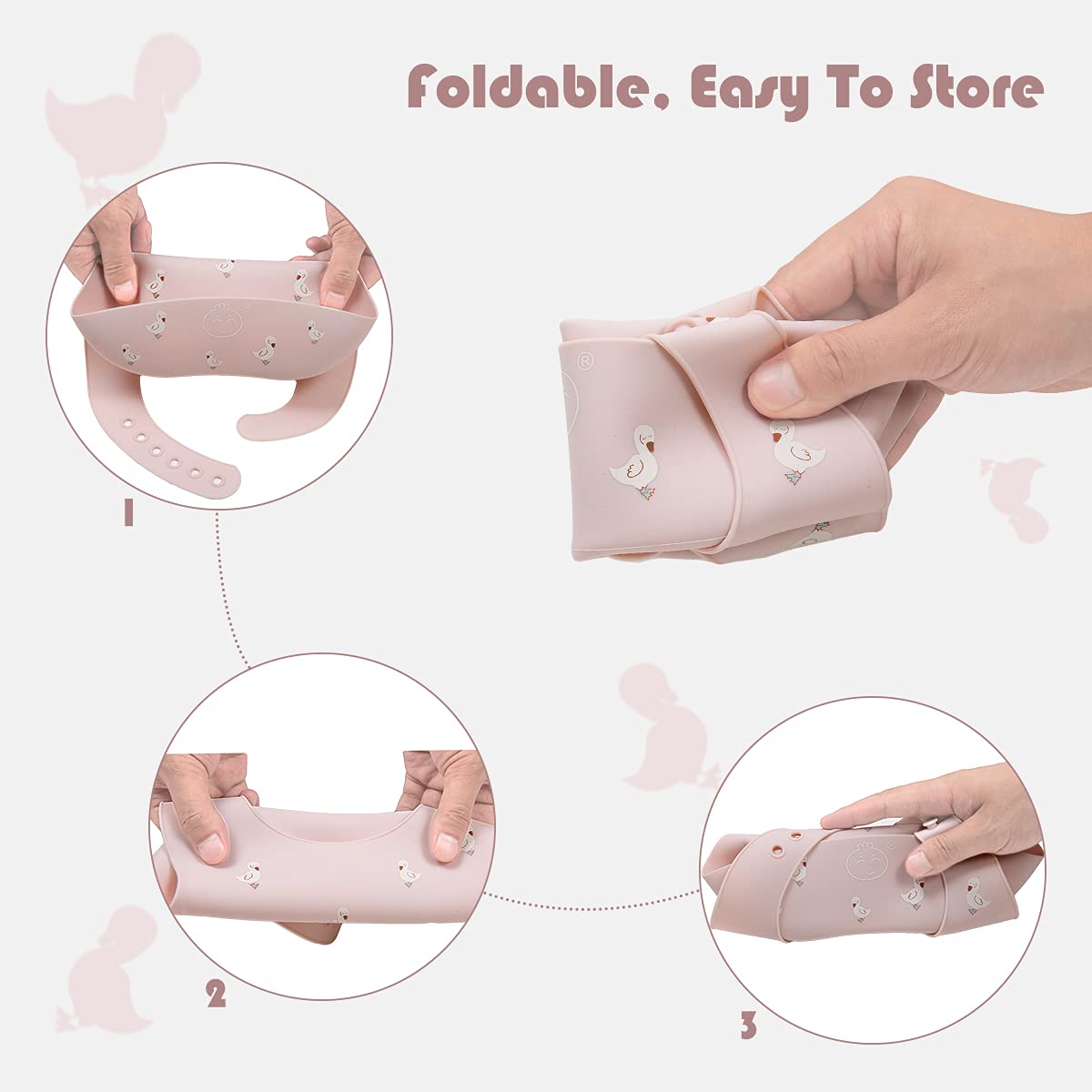 Foldable, Easy To Store

1

2

3