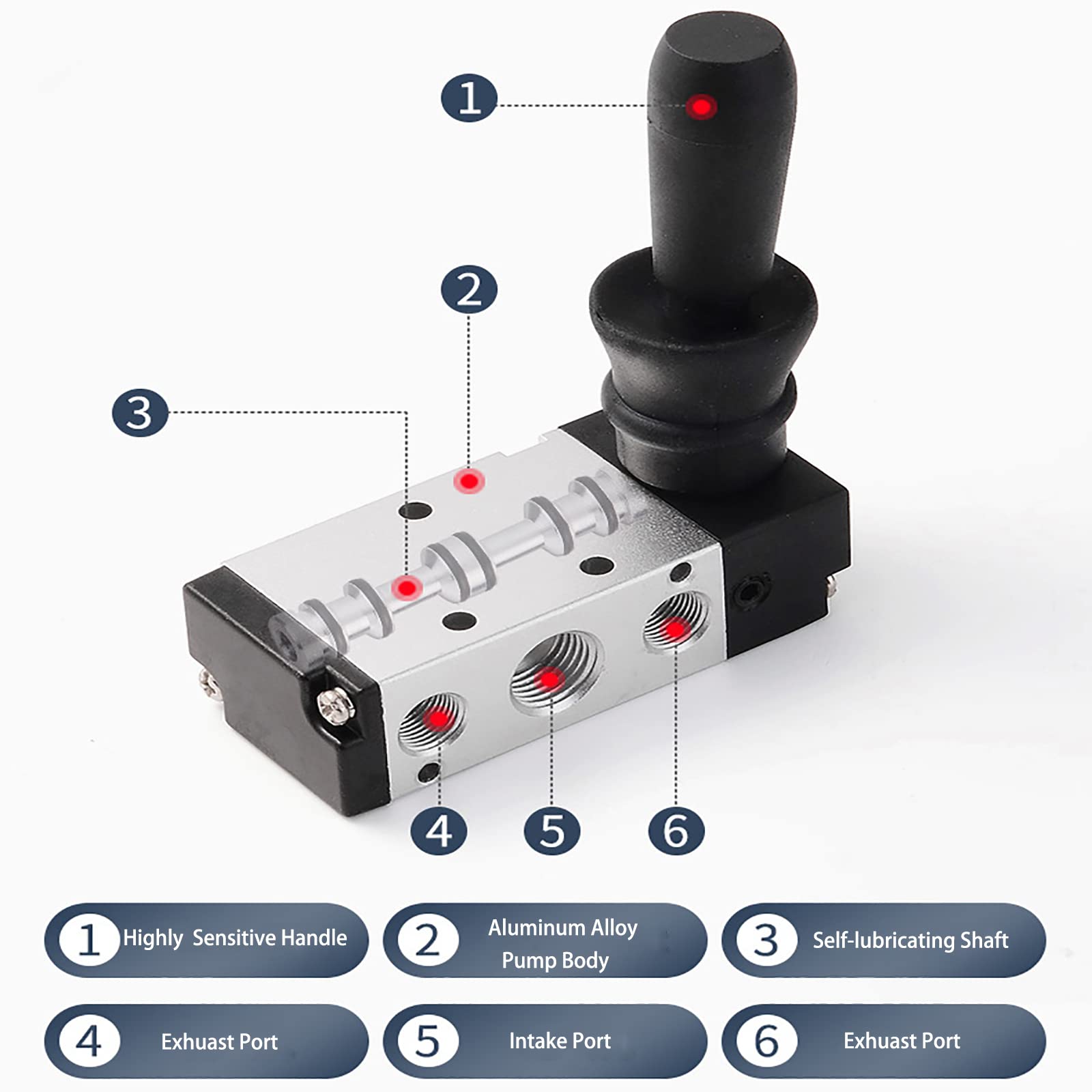 1

2

3

4

5

6

1 Highly Sensitive Handle

2 Aluminum Alloy Pump Body

3 Self-lubricating Shaft

4 Exhuast Port

5 Intake Port

6 Exhuast Port