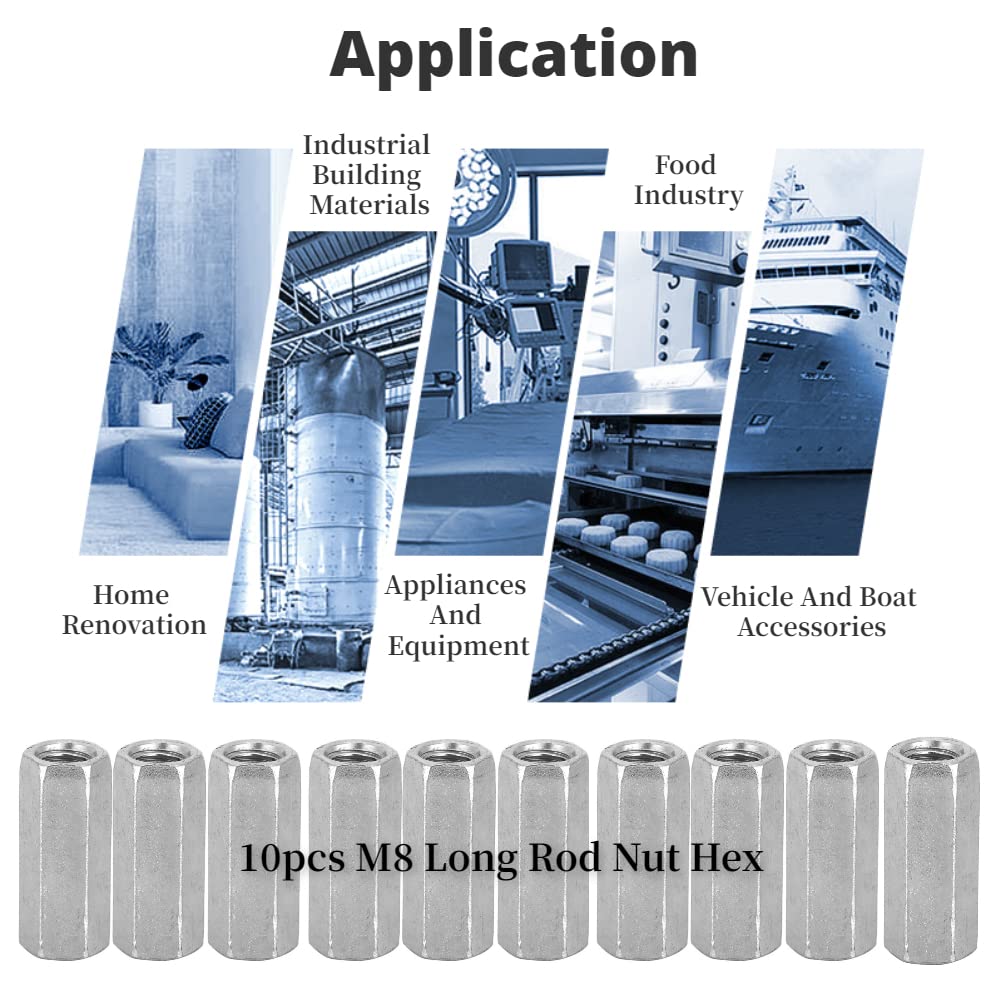 Application

Industrial Building Materials

Food Industry

Home Renovation

Appliances And Equipment

Vehicle And Boat Accessories

10pcs M8 Long Rod Nut Hex