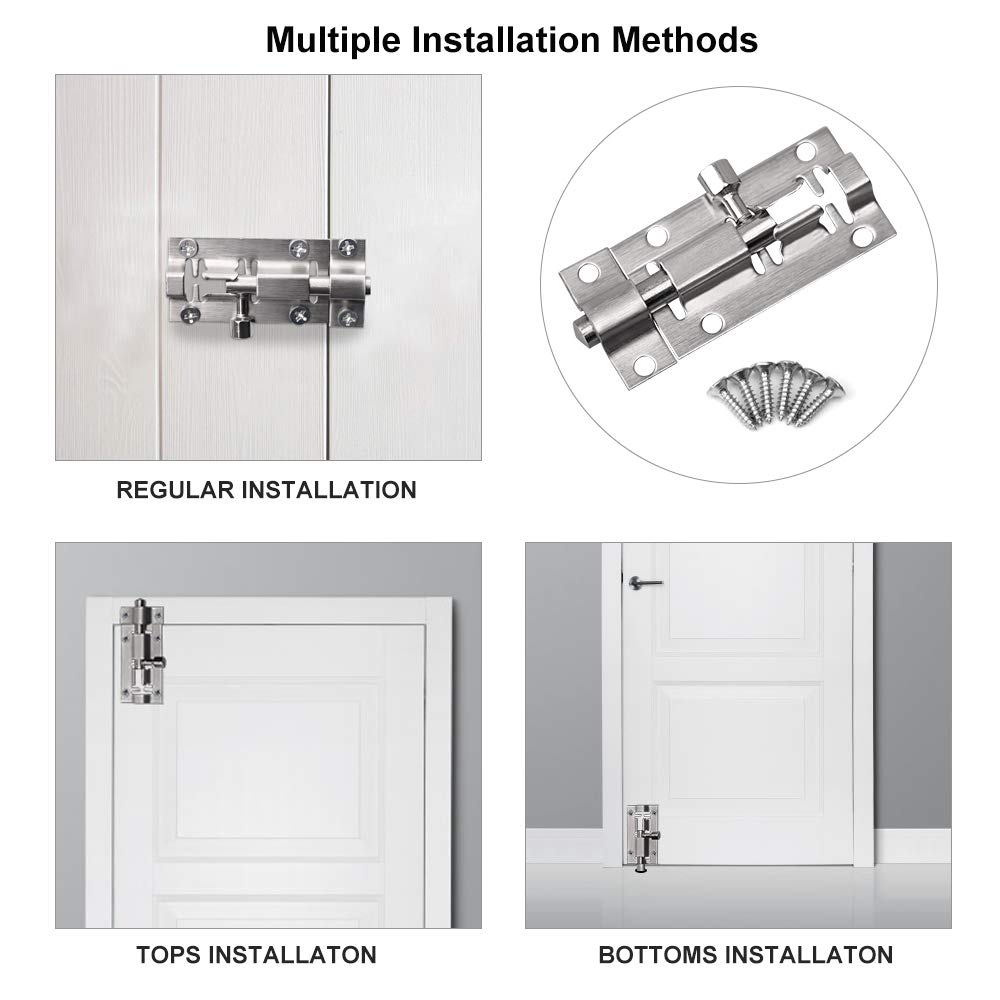 Multiple Installation Methods

REGULAR INSTALLATION

TOPS INSTALLATON

BOTTOMS INSTALLATON