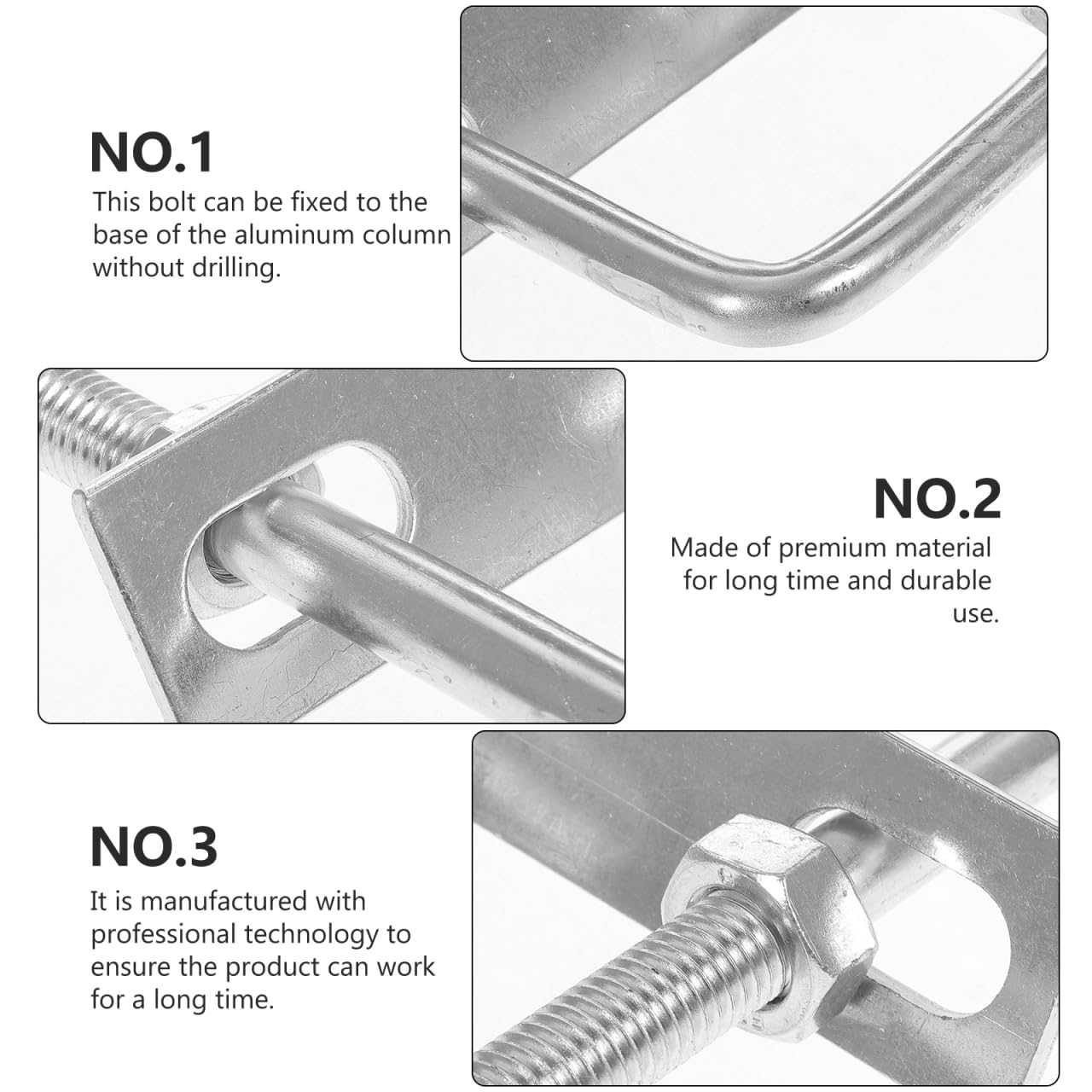 NO.1

This bolt can be fixed to the base of the aluminum column without drilling.

NO.2

Made of premium material for long time and durable use.

NO.3

It is manufactured with professional technology to ensure the product can work for a long time.