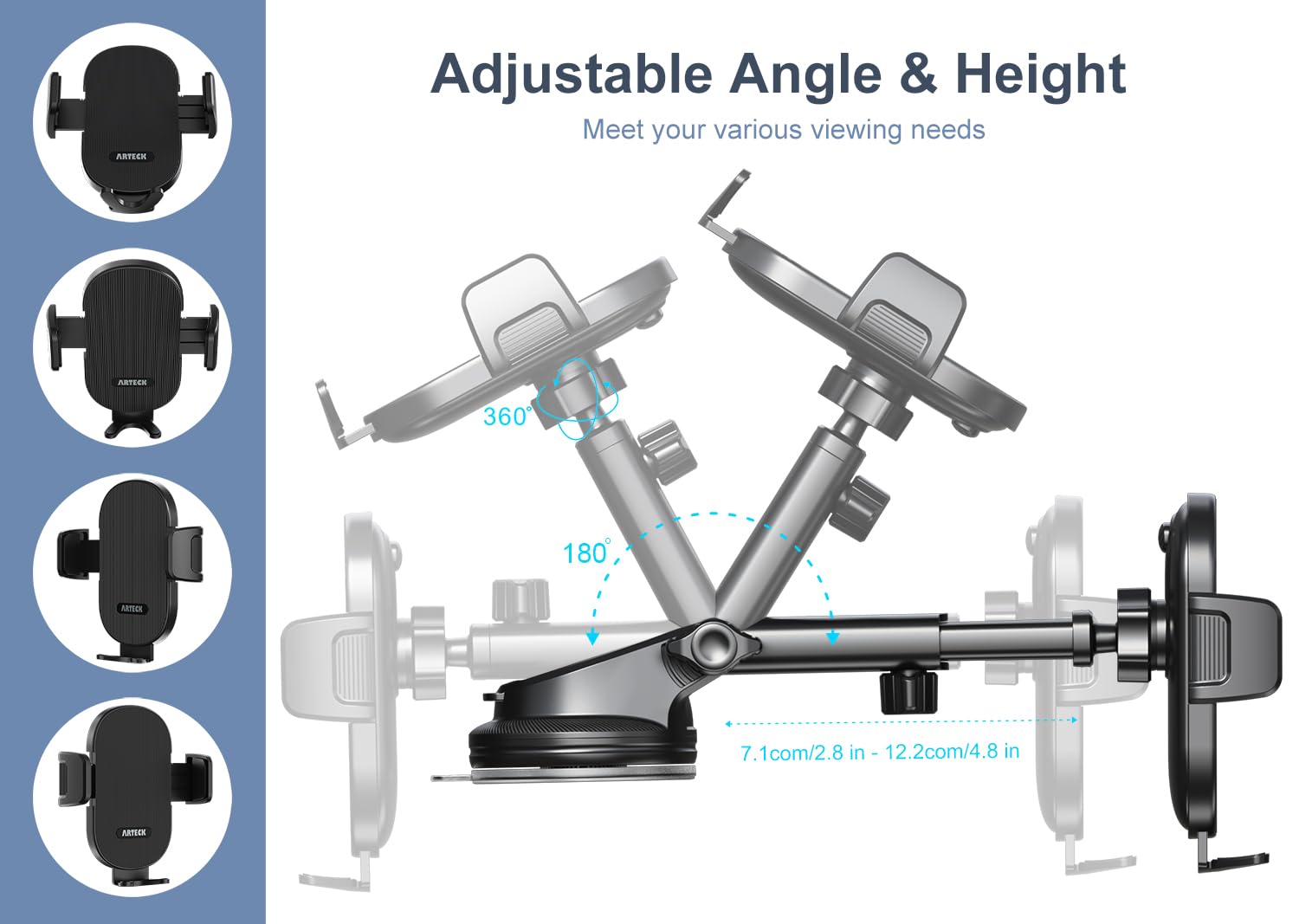 ARTECK

ARTECK

ARTECK

ARTECK

Adjustable Angle & Height

Meet your various viewing needs

360°

180°

7.1com/2.8 in - 12.2com/4.8 in