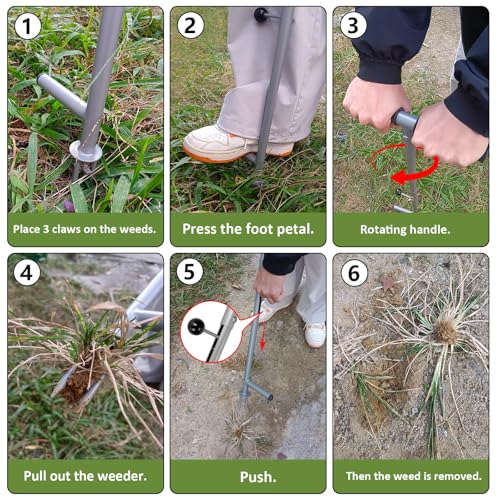 1
Place 3 claws on the weeds.

2
Press the foot petal.

3
Rotating handle.

4
Pull out the weeder.

5
Push.

6
Then the weed is removed.