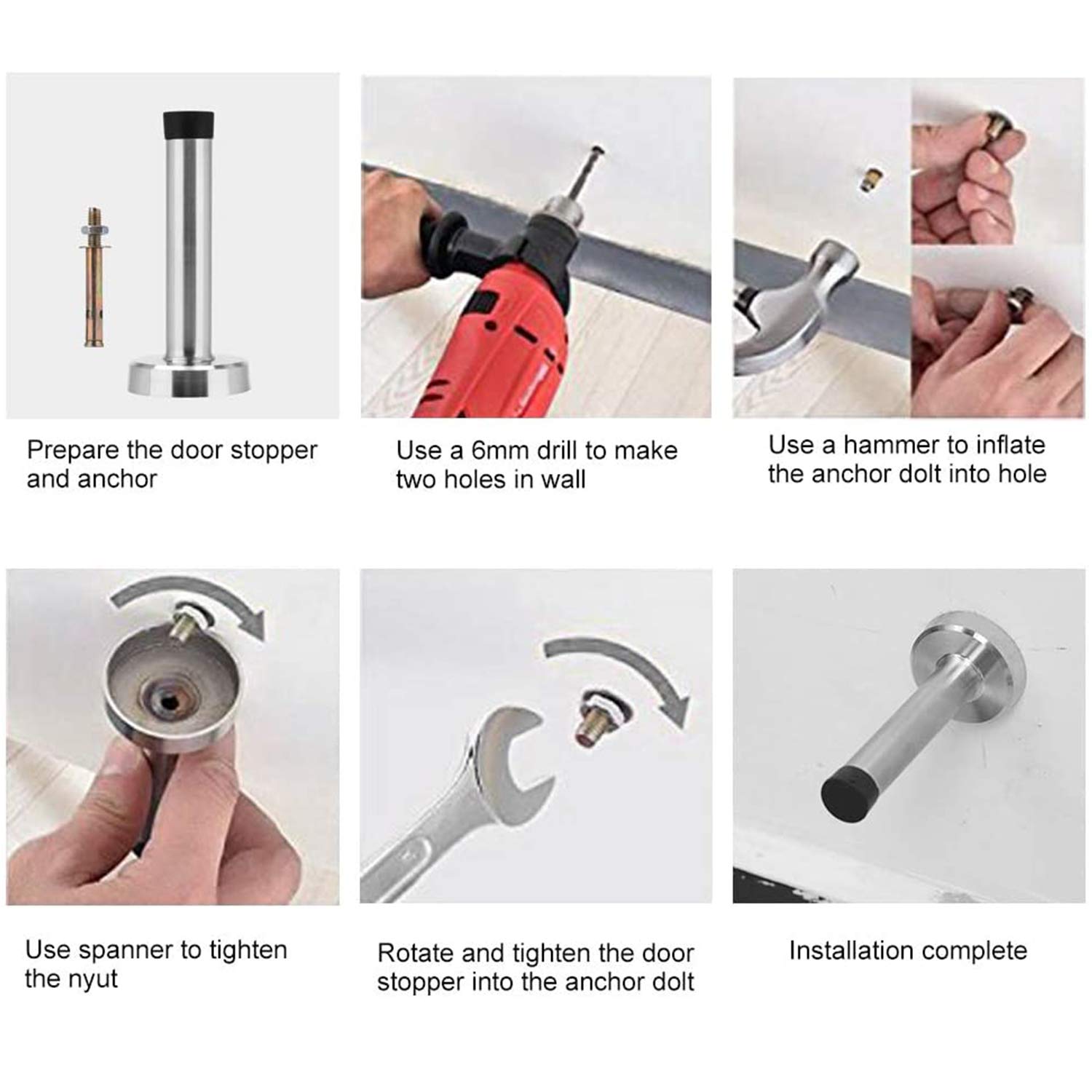 Prepare the door stopper and anchor

Use a 6mm drill to make two holes in wall

Use a hammer to inflate the anchor dolt into hole

Use spanner to tighten the nyut

Rotate and tighten the door stopper into the anchor dolt

Installation complete