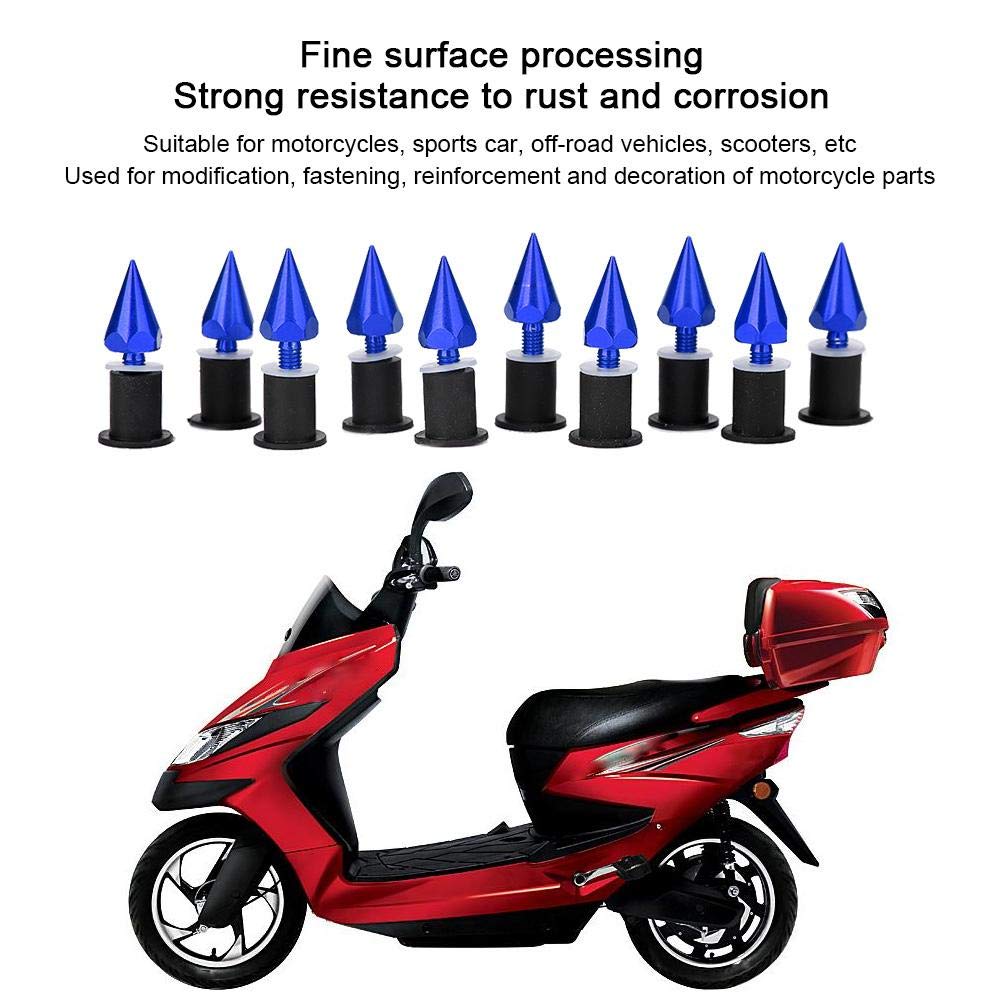 Fine surface processing
Strong resistance to rust and corrosion

Suitable for motorcycles, sports car, off-road vehicles, scooters, etc
Used for modification, fastening, reinforcement and decoration of motorcycle parts