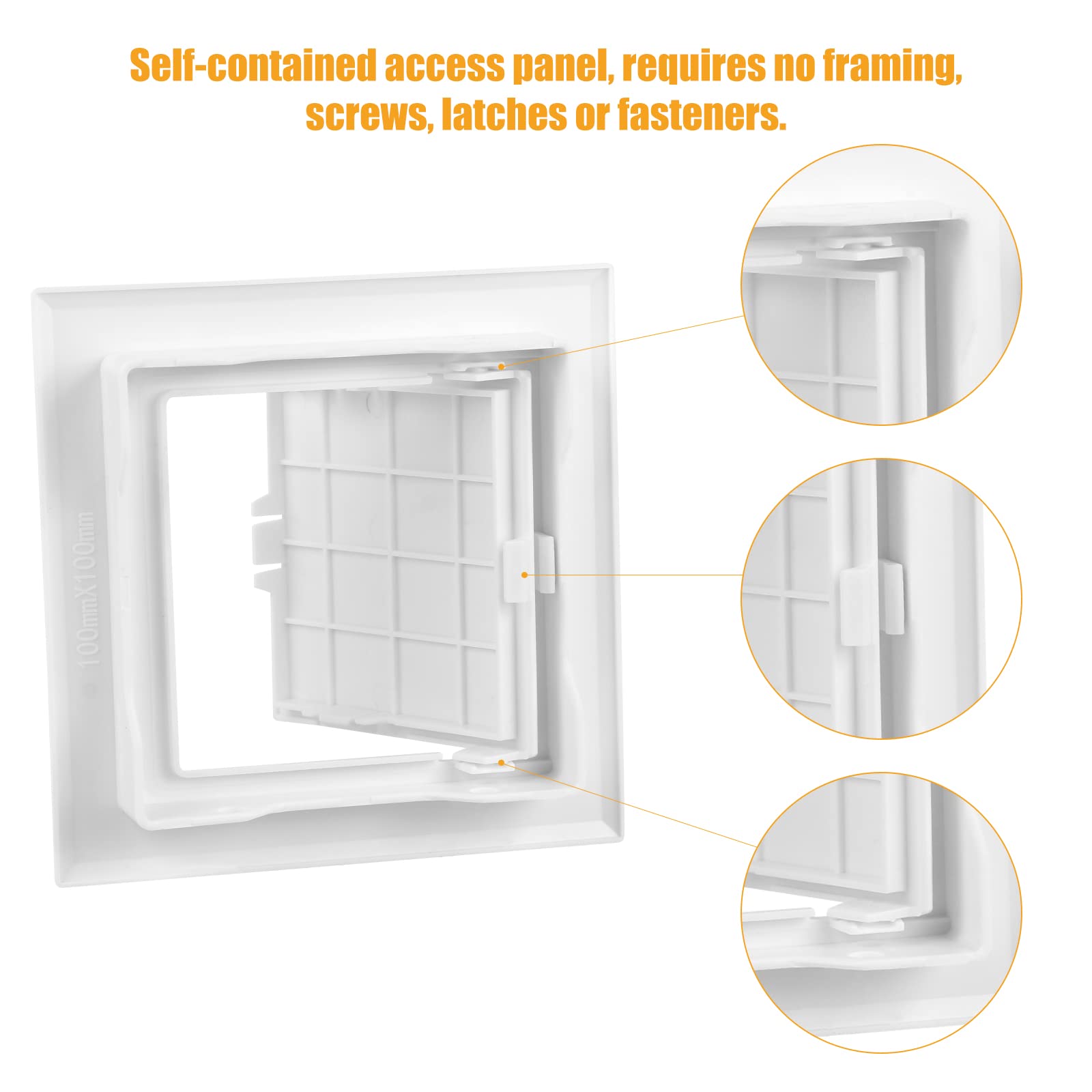 Self-contained access panel, requires no framing, screws, latches or fasteners.

100mmX100mm