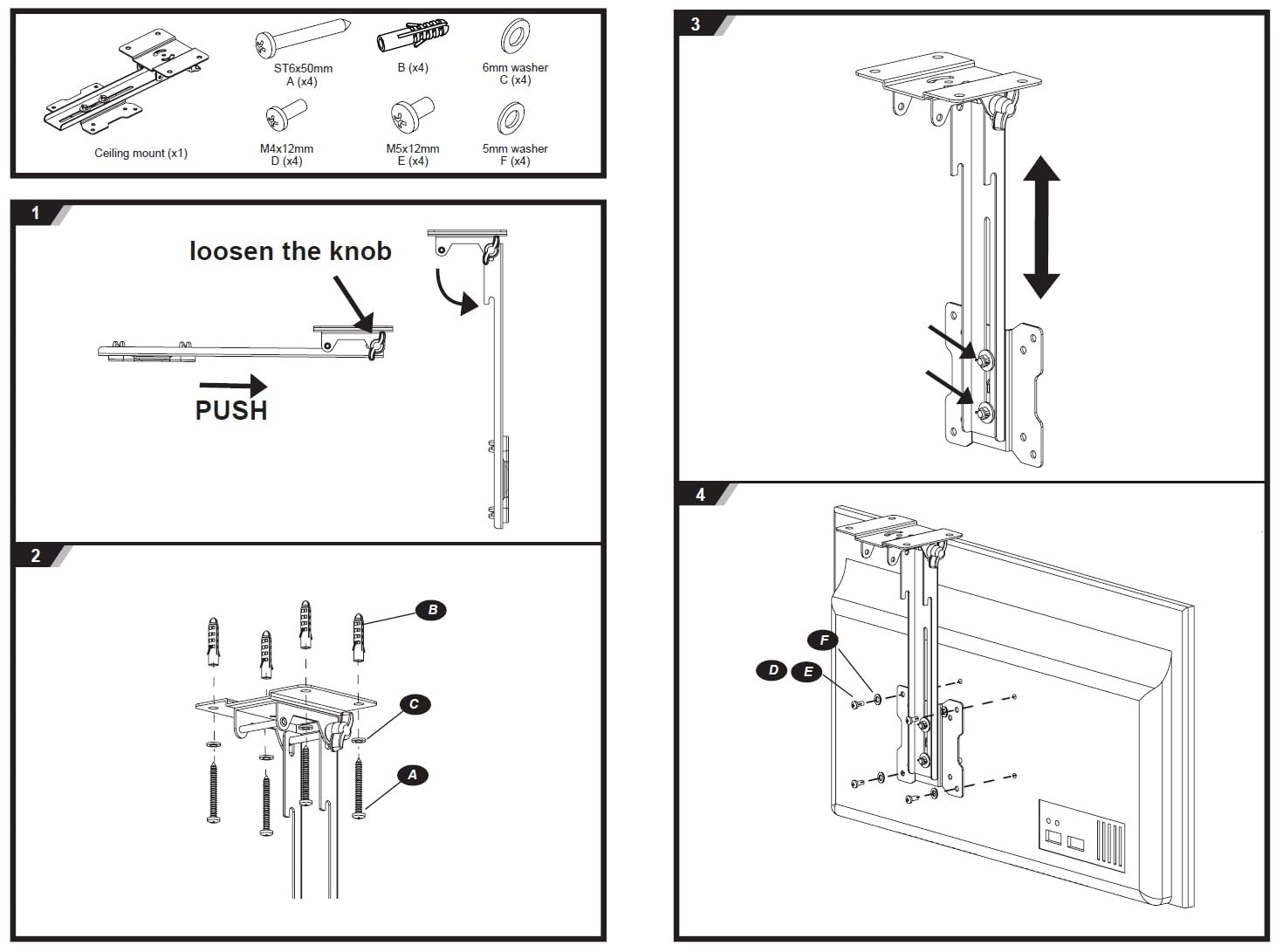 Ceiling mount (x1)

ST6x50mm
A (x4)

B (x4)

6mm washer
C (x4)

M4x12mm
D (x4)

M5x12mm
E (x4)

5mm washer
F (x4)

1

loosen the knob

PUSH

2

B

C

A

3

4

F

D

E