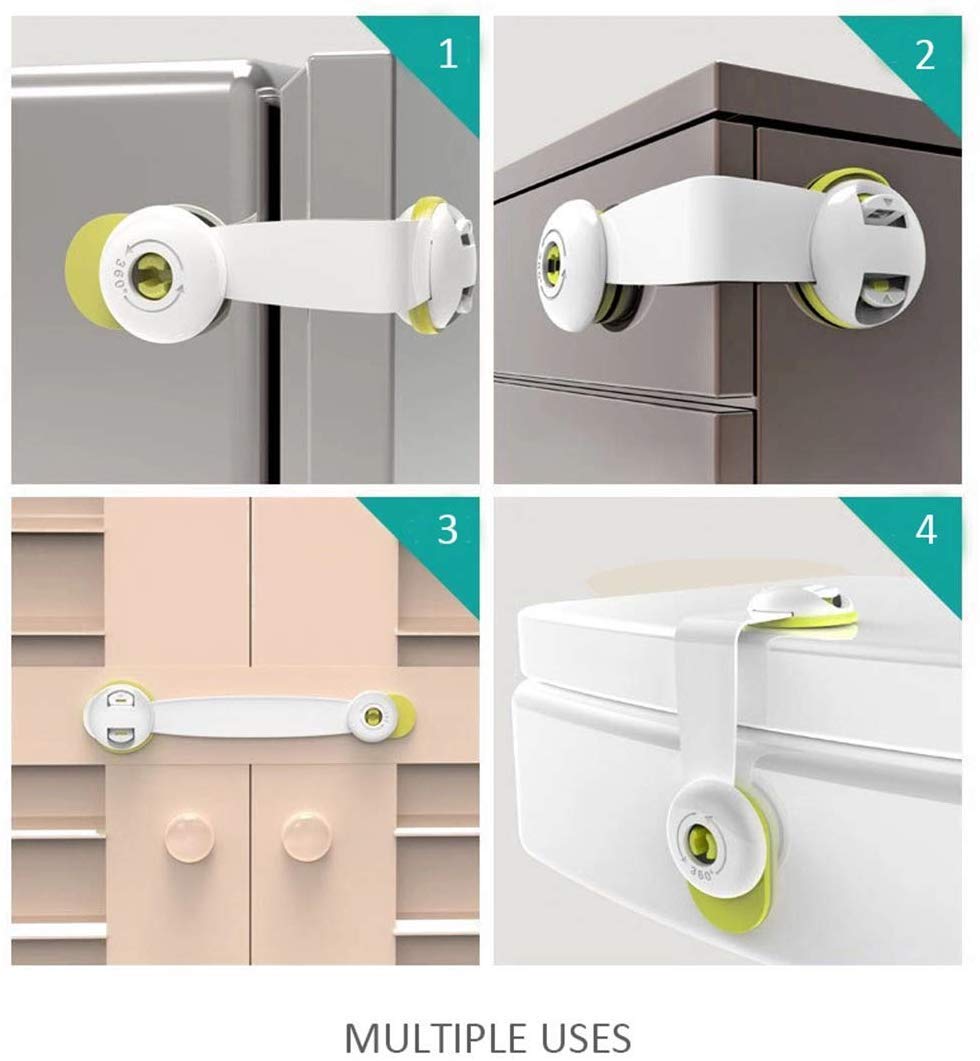 1

360°

2

3

4

360°

MULTIPLE USES