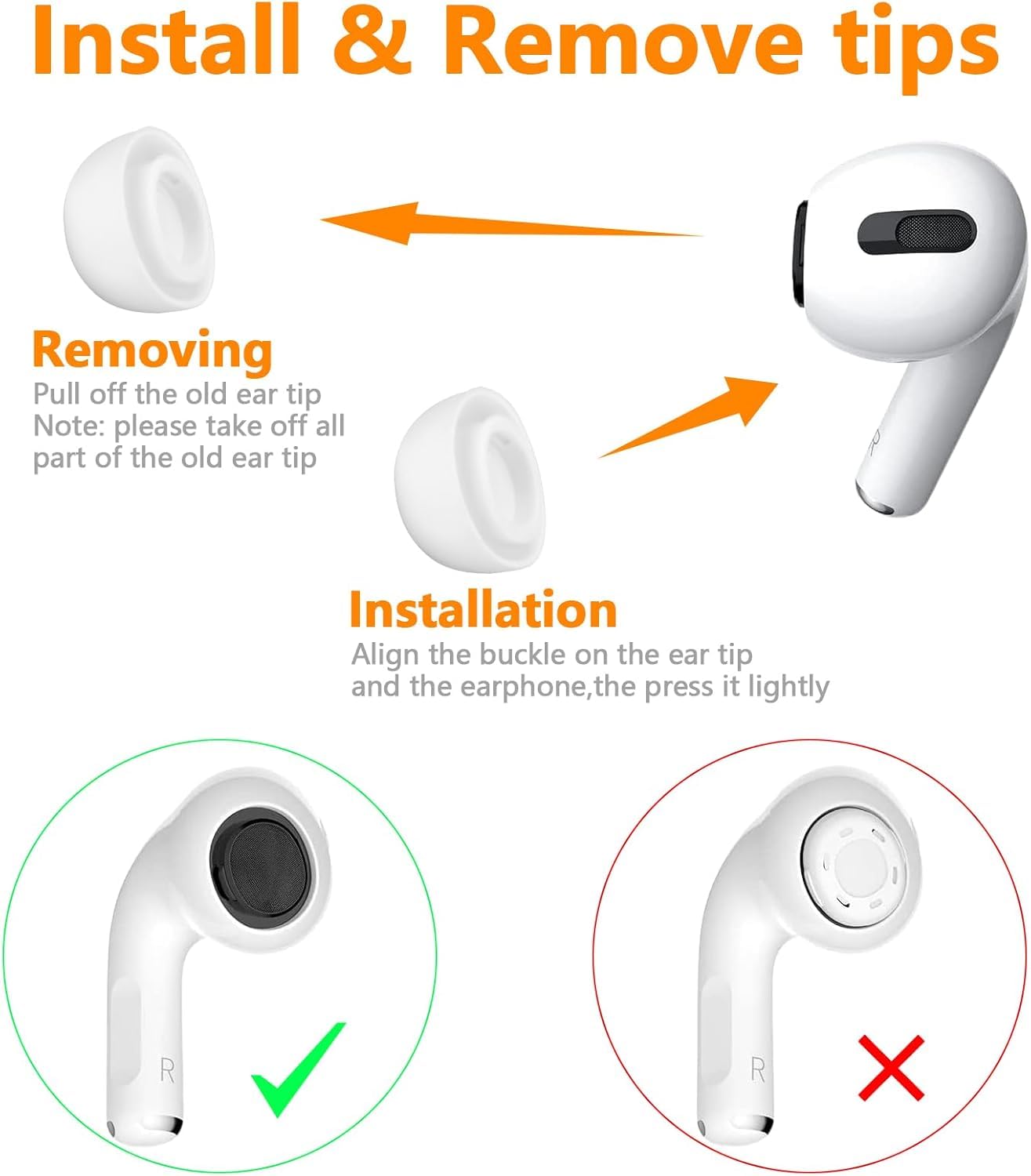 Install & Remove tips

Removing
Pull off the old ear tip
Note: please take off all part of the old ear tip

R

Installation
Align the buckle on the ear tip and the earphone,the press it lightly

R

R