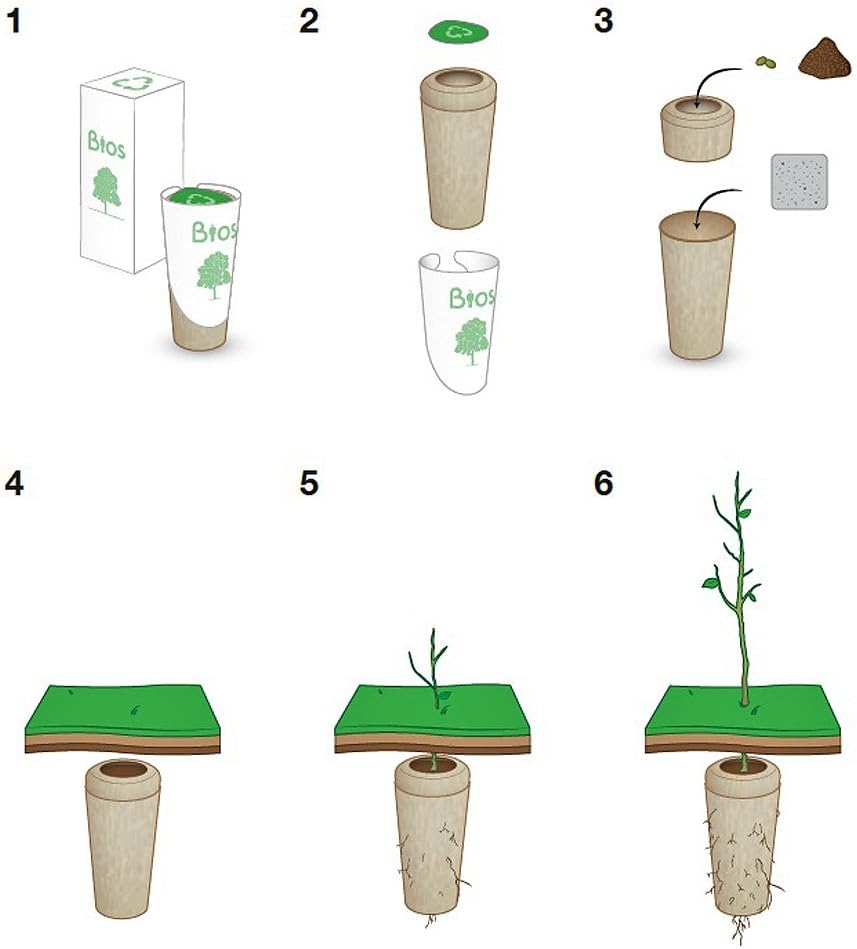 1

Bios

Bios

2

Bios

3

4

5

6