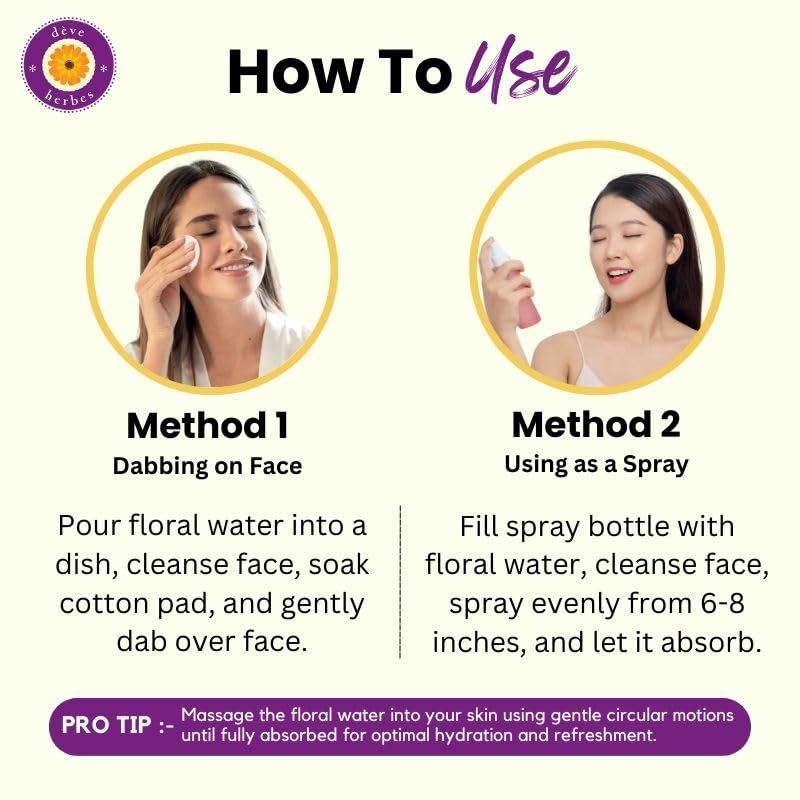 dève herbes

How To Use

Method 1
Dabbing on Face

Pour floral water into a dish, cleanse face, soak cotton pad, and gently dab over face.

Method 2
Using as a Spray

Fill spray bottle with floral water, cleanse face, spray evenly from 6-8 inches, and let it absorb.

PRO TIP :- Massage the floral water into your skin using gentle circular motions until fully absorbed for optimal hydration and refreshment.