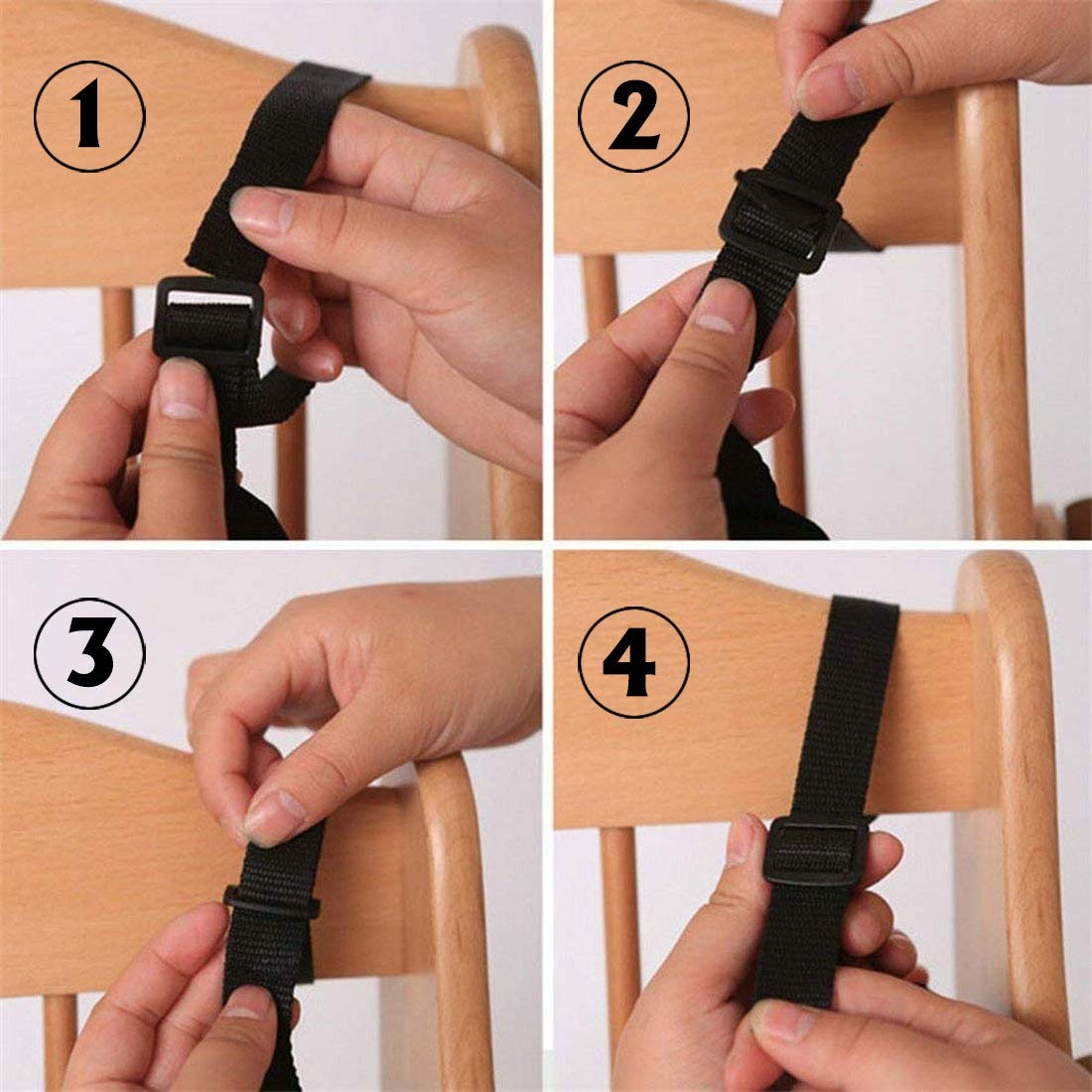 1

2

3

4