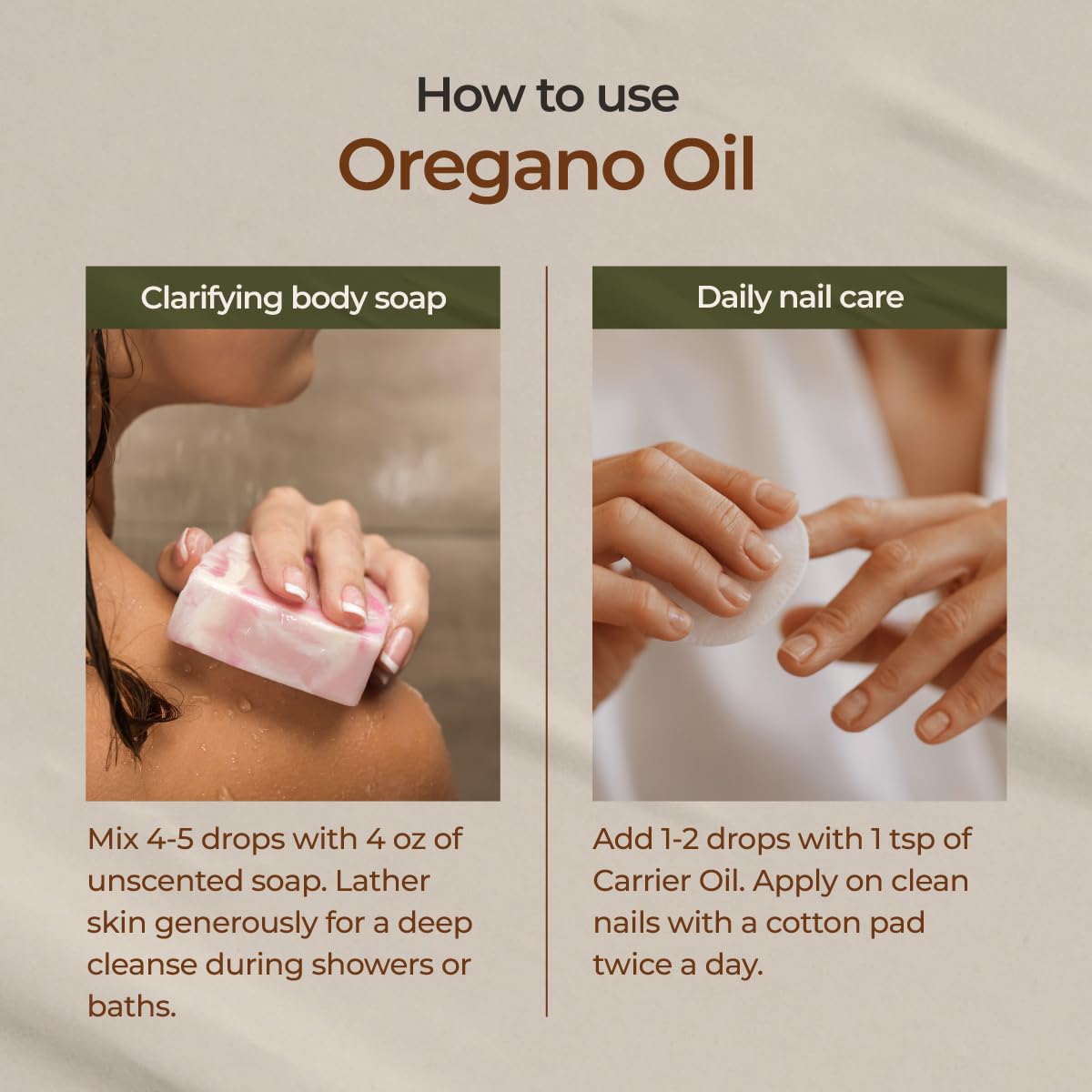 How to use
Oregano Oil

Clarifying body soap

Mix 4-5 drops with 4 oz of unscented soap. Lather skin generously for a deep cleanse during showers or baths.

Daily nail care

Add 1-2 drops with 1 tsp of Carrier Oil. Apply on clean nails with a cotton pad twice a day.