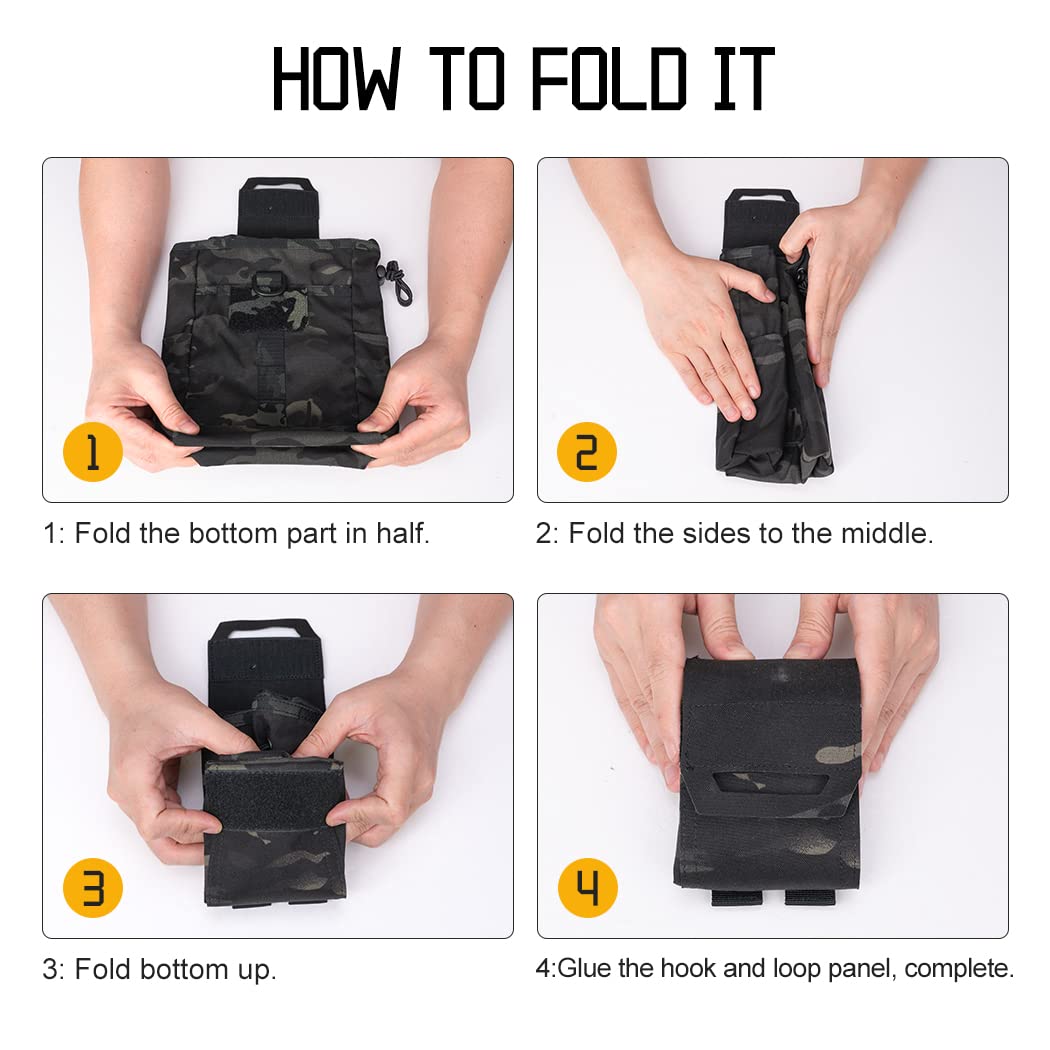 HOW TO FOLD IT

1

1: Fold the bottom part in half.

2

2: Fold the sides to the middle.

3

3: Fold bottom up.

4

4:Glue the hook and loop panel, complete.