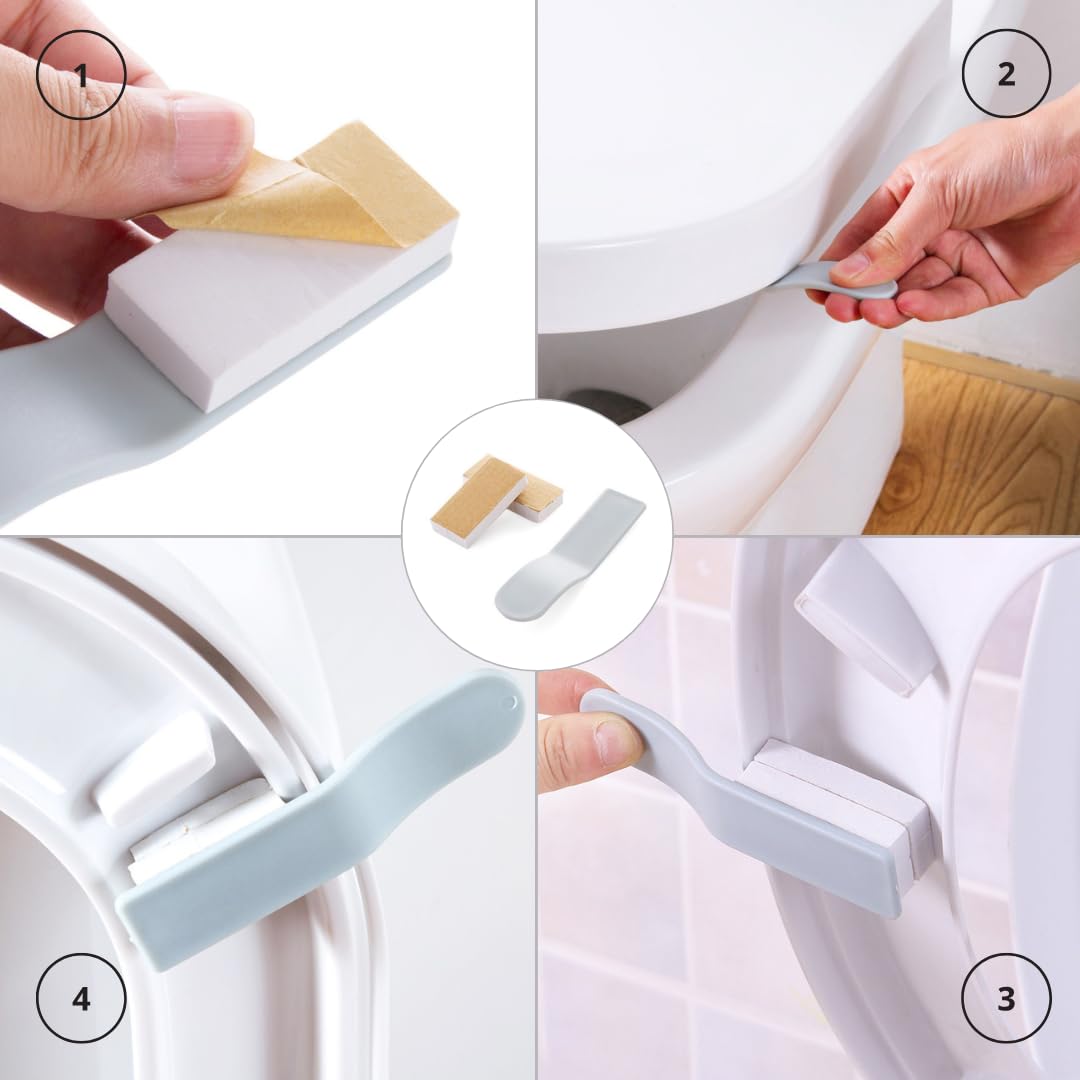 1

2

4

3