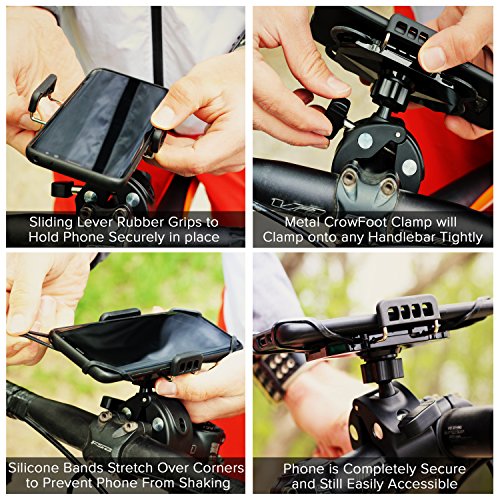 Sliding Lever Rubber Grips to Hold Phone Securely in place

Metal CrowFoot Clamp will Clamp onto any Handlebar Tightly

Silicone Bands Stretch Over Corners to Prevent Phone From Shaking

Phone is Completely Secure and Still Easily Accessible