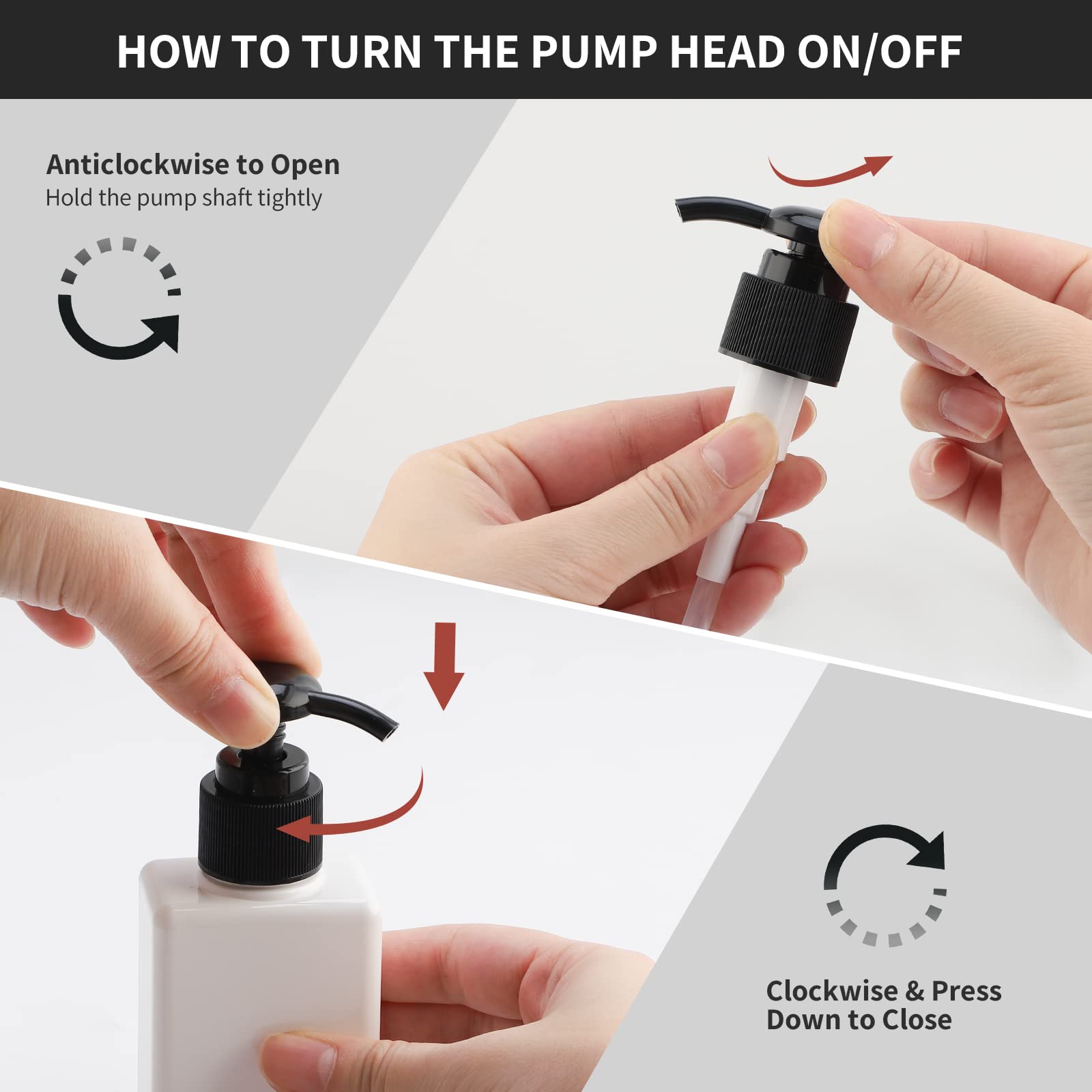 HOW TO TURN THE PUMP HEAD ON/OFF

Anticlockwise to Open
Hold the pump shaft tightly

Clockwise & Press Down to Close