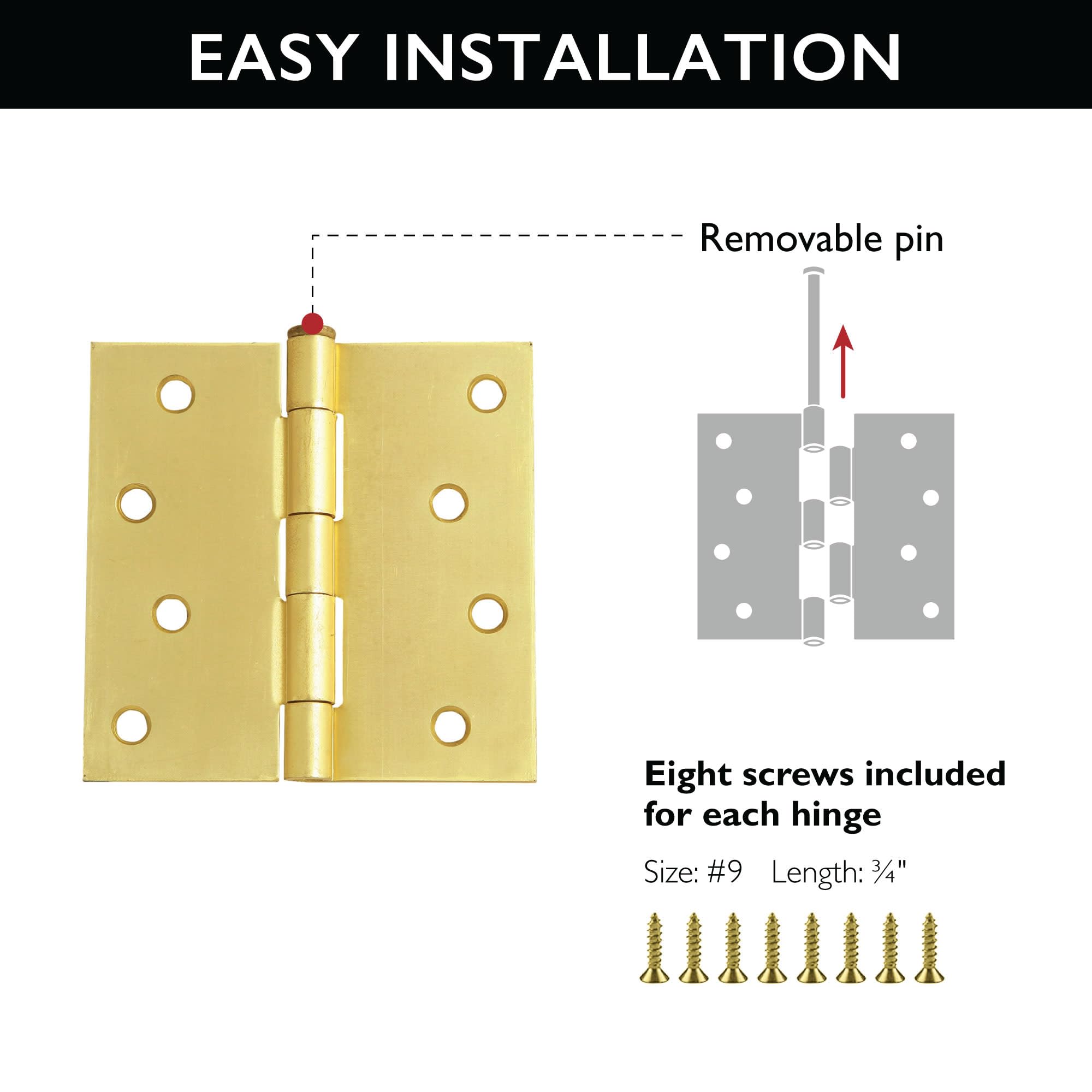 EASY INSTALLATION

Removable pin

Eight screws included for each hinge

Size: #9 Length: ¾"