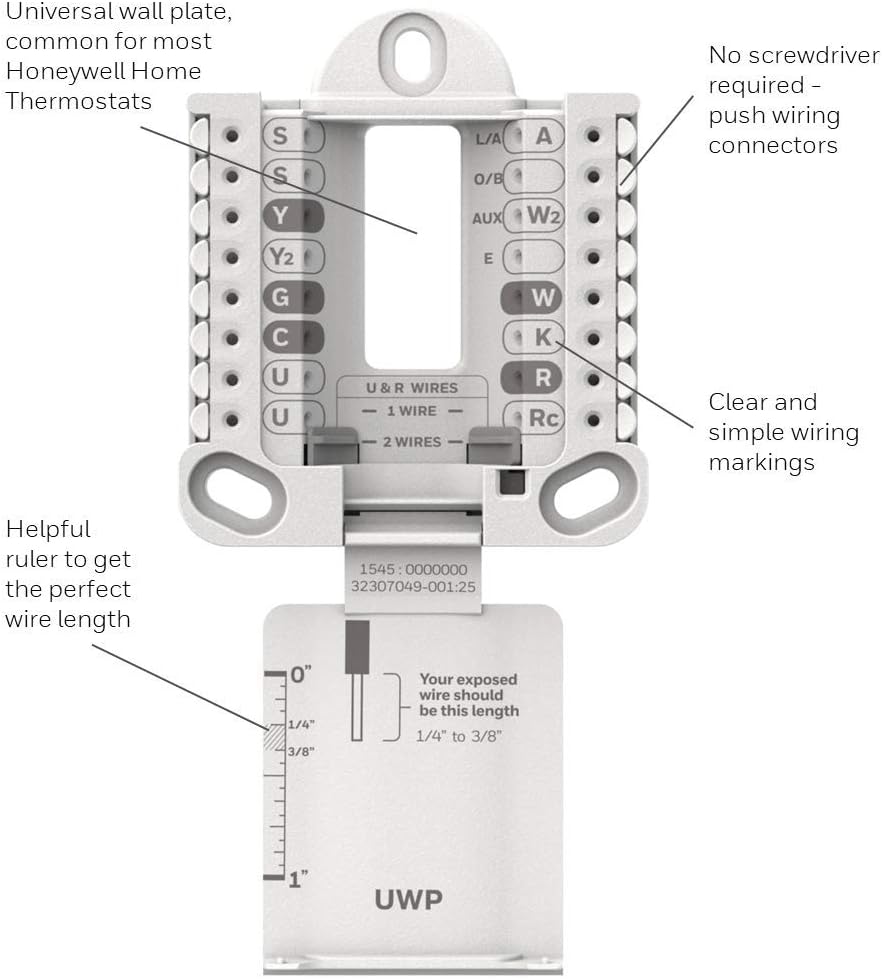 Universal wall plate, common for most Honeywell Home Thermostats

No screwdriver required - push wiring connectors

S
S
Y
Y2
G
C
U
U

L/A A
O/B
AUX W2
E
W
K
R
Rc

U & R WIRES
— 1 WIRE —
— 2 WIRES —

Clear and simple wiring markings

Helpful ruler to get the perfect wire length

1545 : 0000000
32307049-001:25

0"
1/4"
3/8"
1"

Your exposed wire should be this length
1/4" to 3/8"

UWP