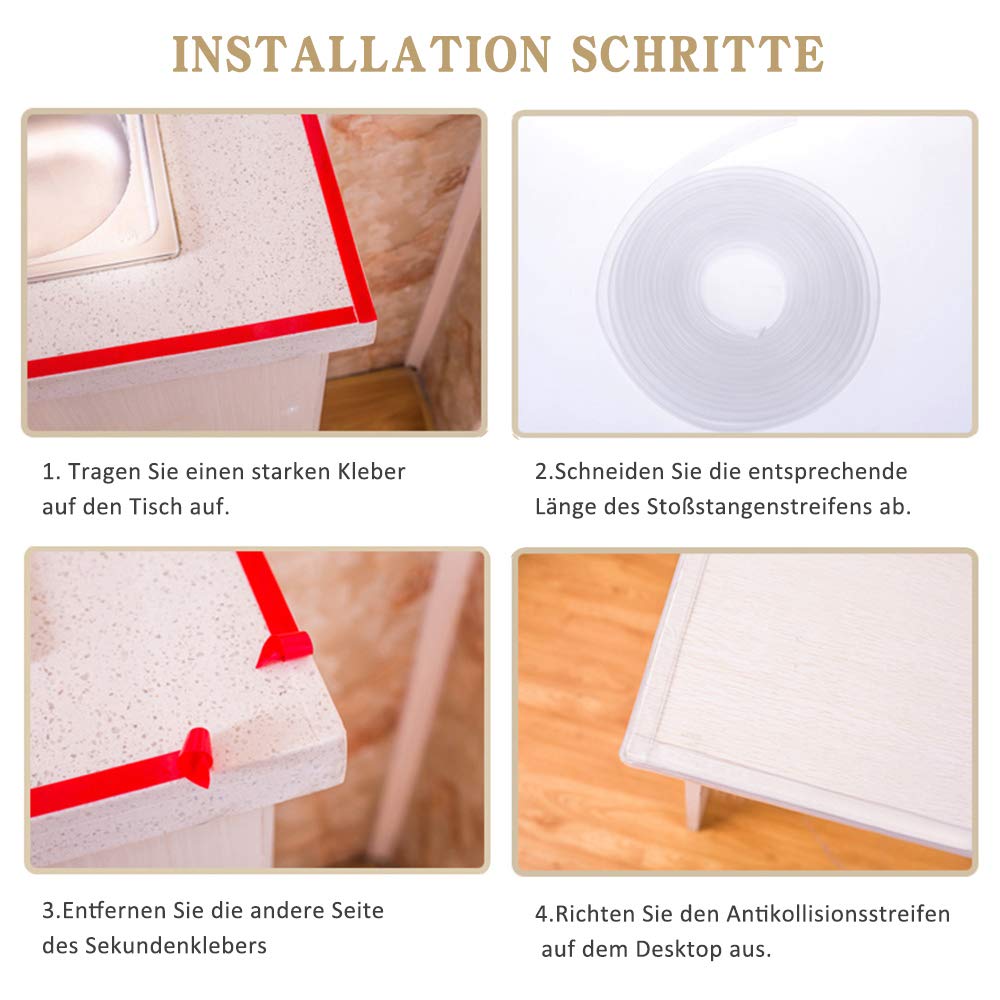 INSTALLATION SCHRITTE

1. Tragen Sie einen starken Kleber auf den Tisch auf.

2.Schneiden Sie die entsprechende Länge des Stoßstangenstreifens ab.

3.Entfernen Sie die andere Seite des Sekundenklebers

4.Richten Sie den Antikollisionsstreifen auf dem Desktop aus.