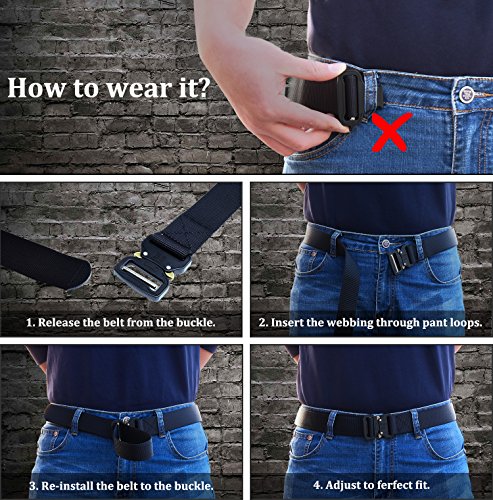 How to wear it?

1. Release the belt from the buckle.

2. Insert the webbing through pant loops.

3. Re-install the belt to the buckle.

4. Adjust to ferfect fit.