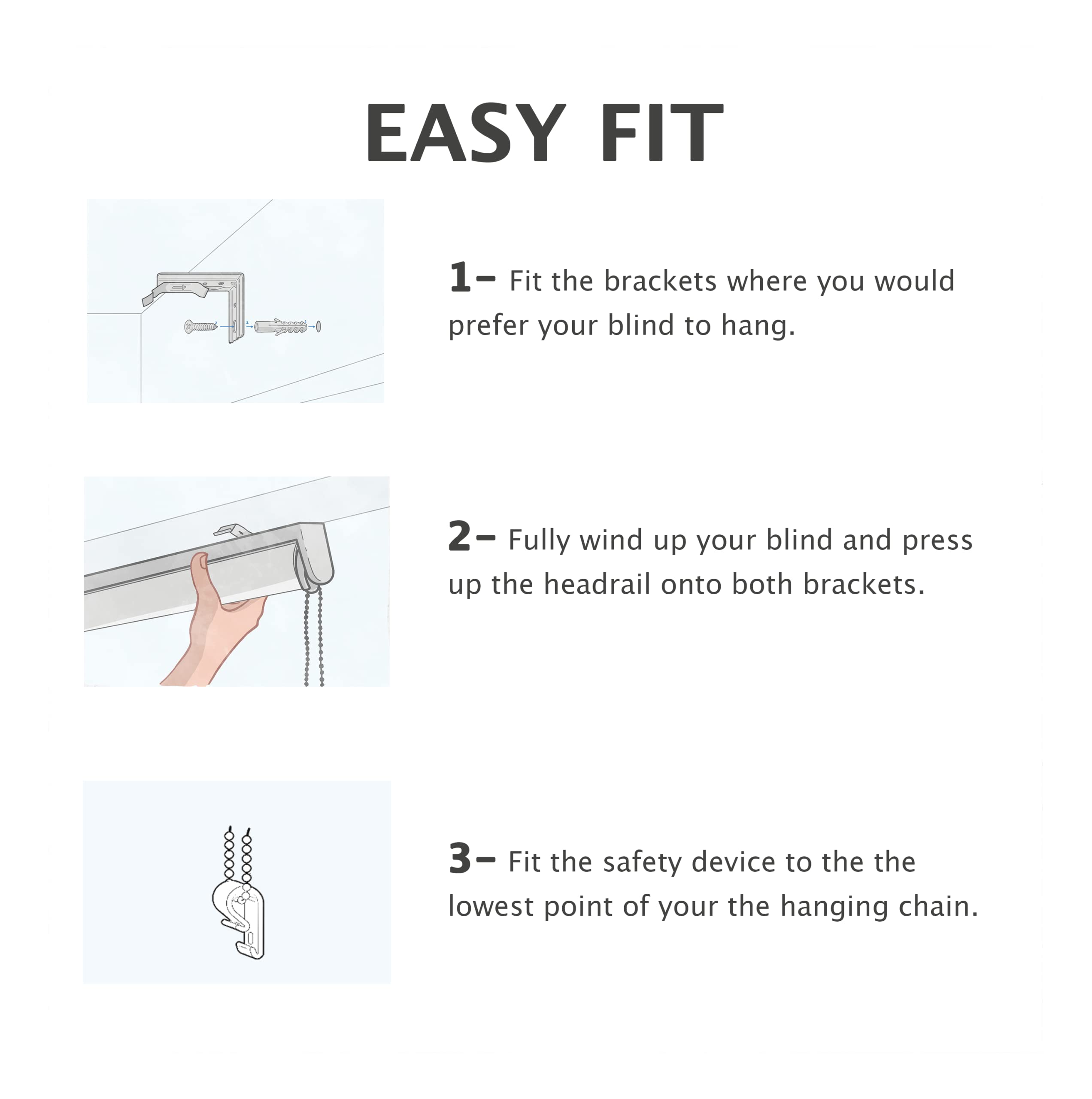 EASY FIT

1- Fit the brackets where you would prefer your blind to hang.

2- Fully wind up your blind and press up the headrail onto both brackets.

3- Fit the safety device to the the lowest point of your the hanging chain.