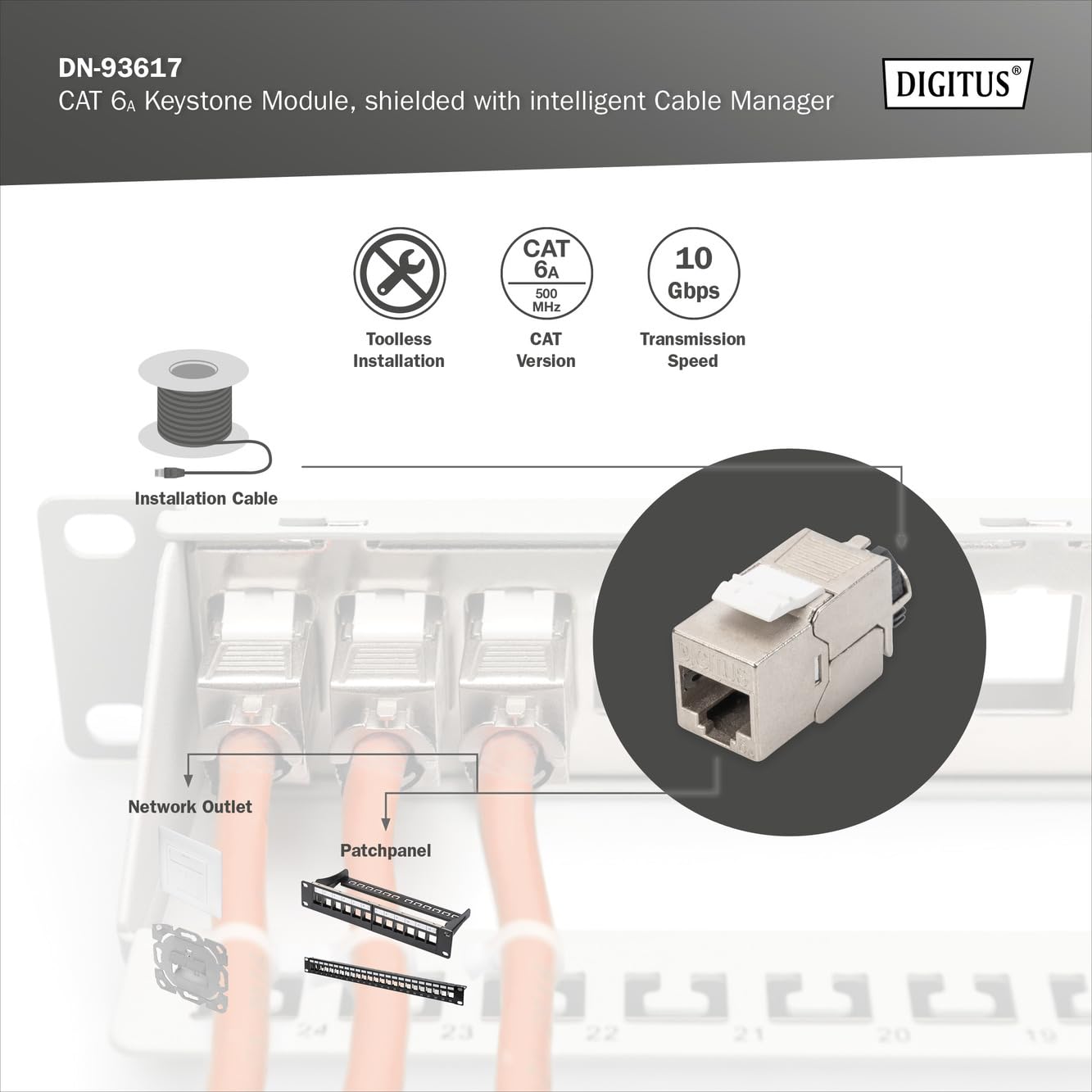 DN-93617
CAT $6_A$ Keystone Module, shielded with intelligent Cable Manager

DIGITUS®

Toolless Installation

CAT $6_A$ 500 MHz

CAT Version

10 Gbps

Transmission Speed

Installation Cable

DIGITUS

Network Outlet

Patchpanel

24 23 22 21 20 19