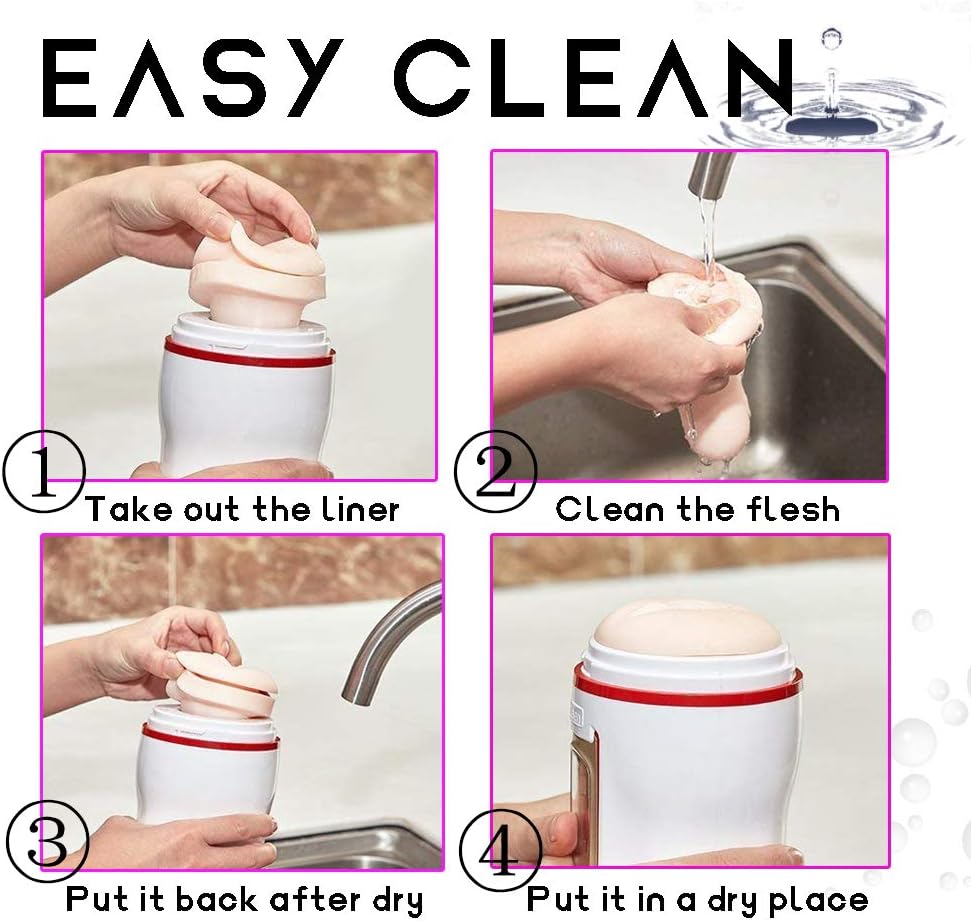 EASY CLEAN

①
Take out the liner

②
Clean the flesh

③
Put it back after dry

④
Put it in a dry place