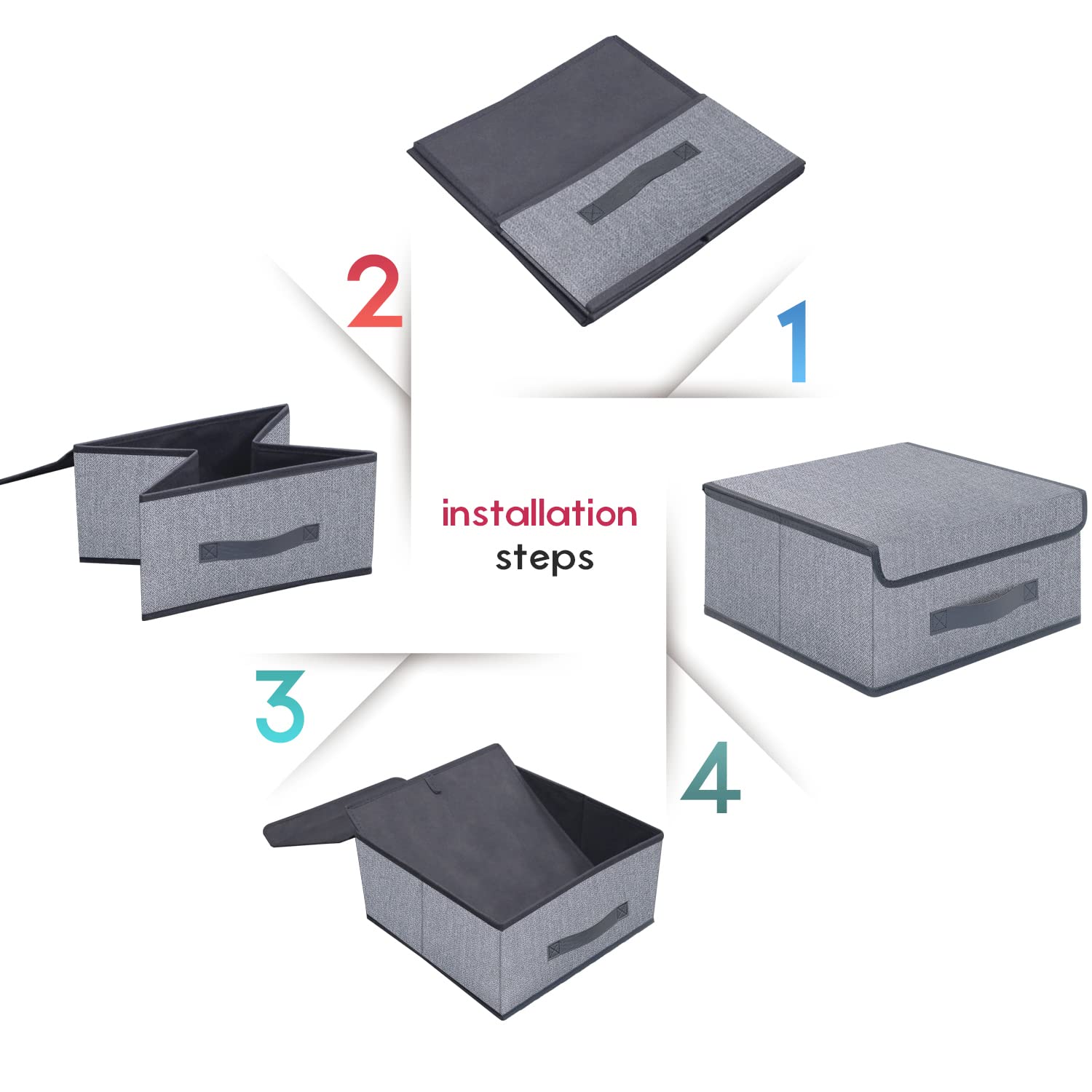 2

1

installation
steps

3

4