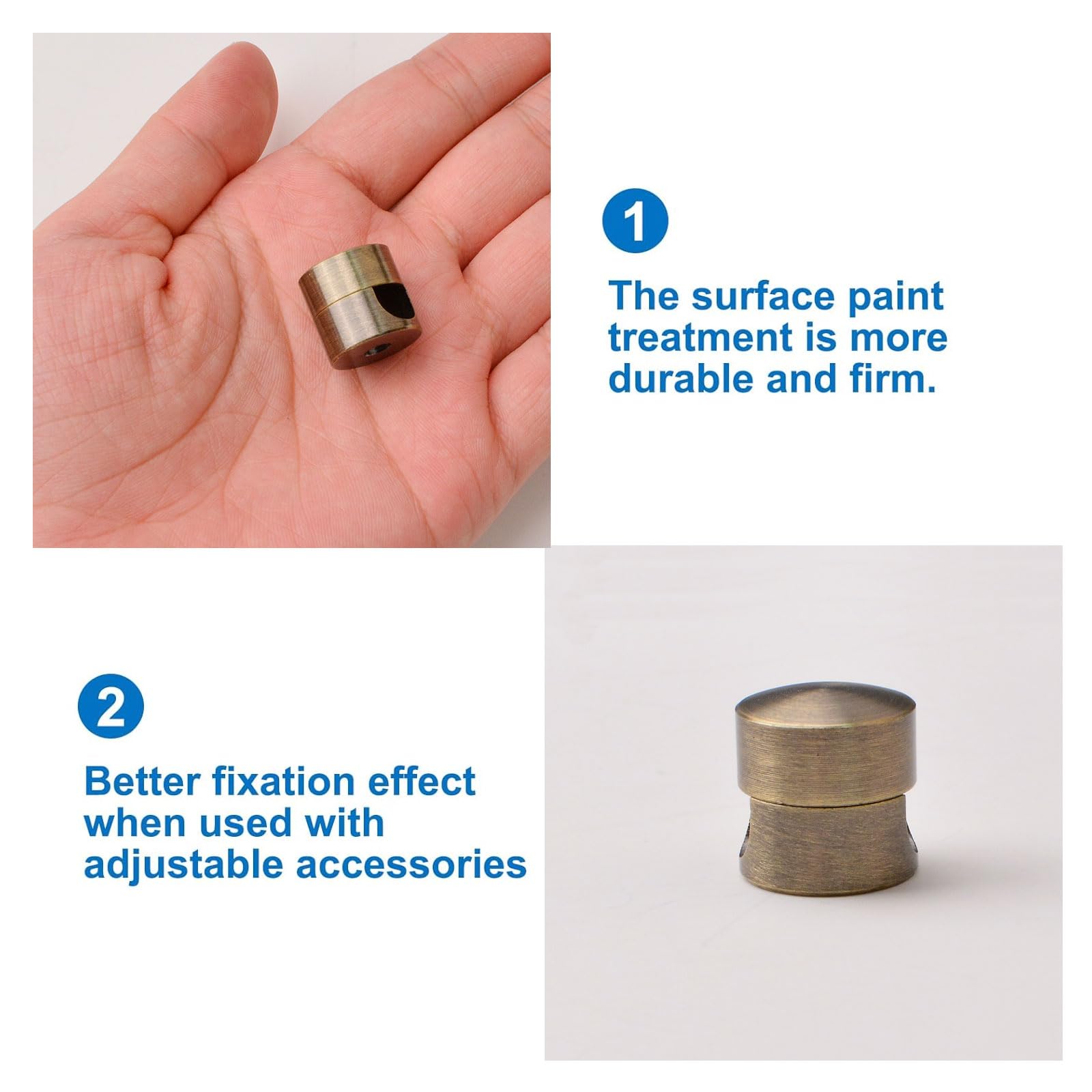 1

The surface paint treatment is more durable and firm.

2

Better fixation effect when used with adjustable accessories