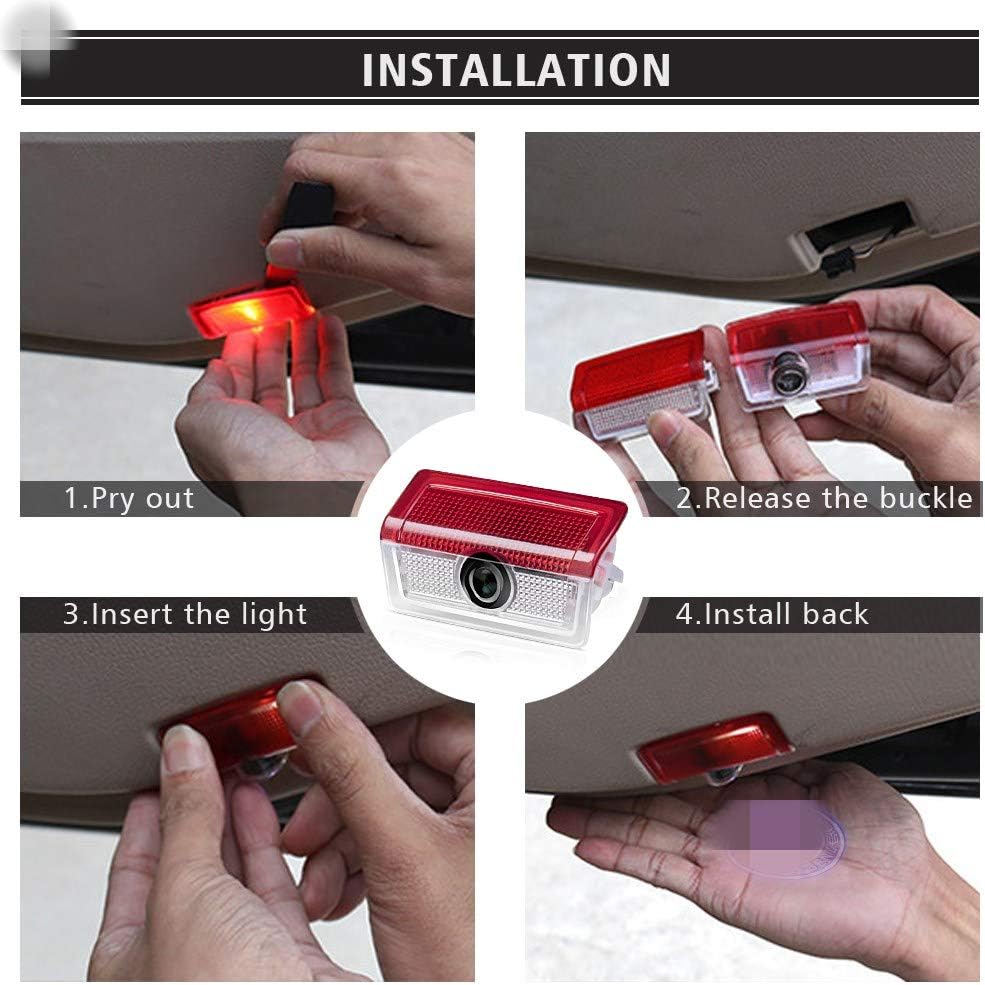 INSTALLATION

1.Pry out

2.Release the buckle

3.Insert the light

4.Install back