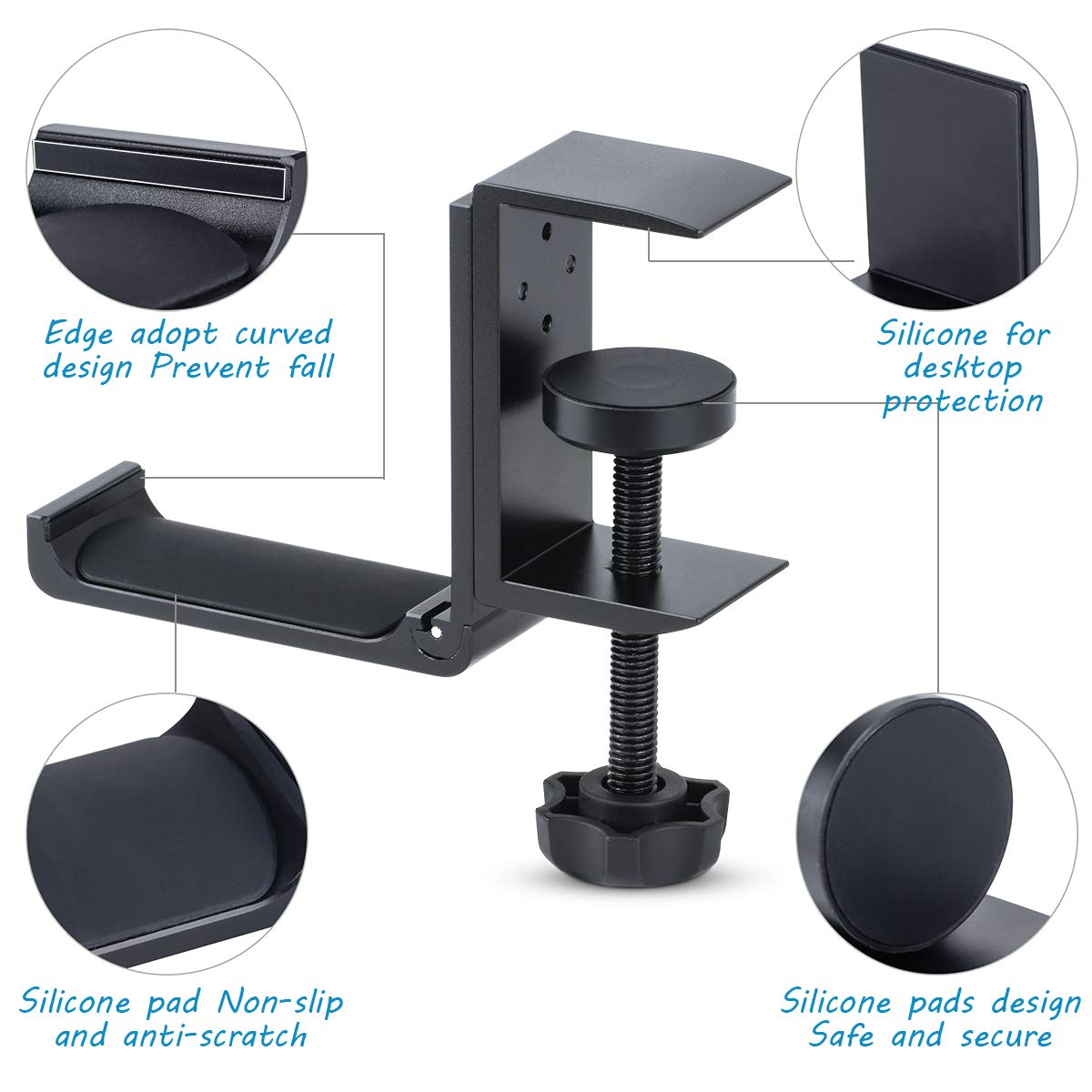 Edge adopt curved design Prevent fall

Silicone for desktop protection

Silicone pad Non-slip and anti-scratch

Silicone pads design Safe and secure