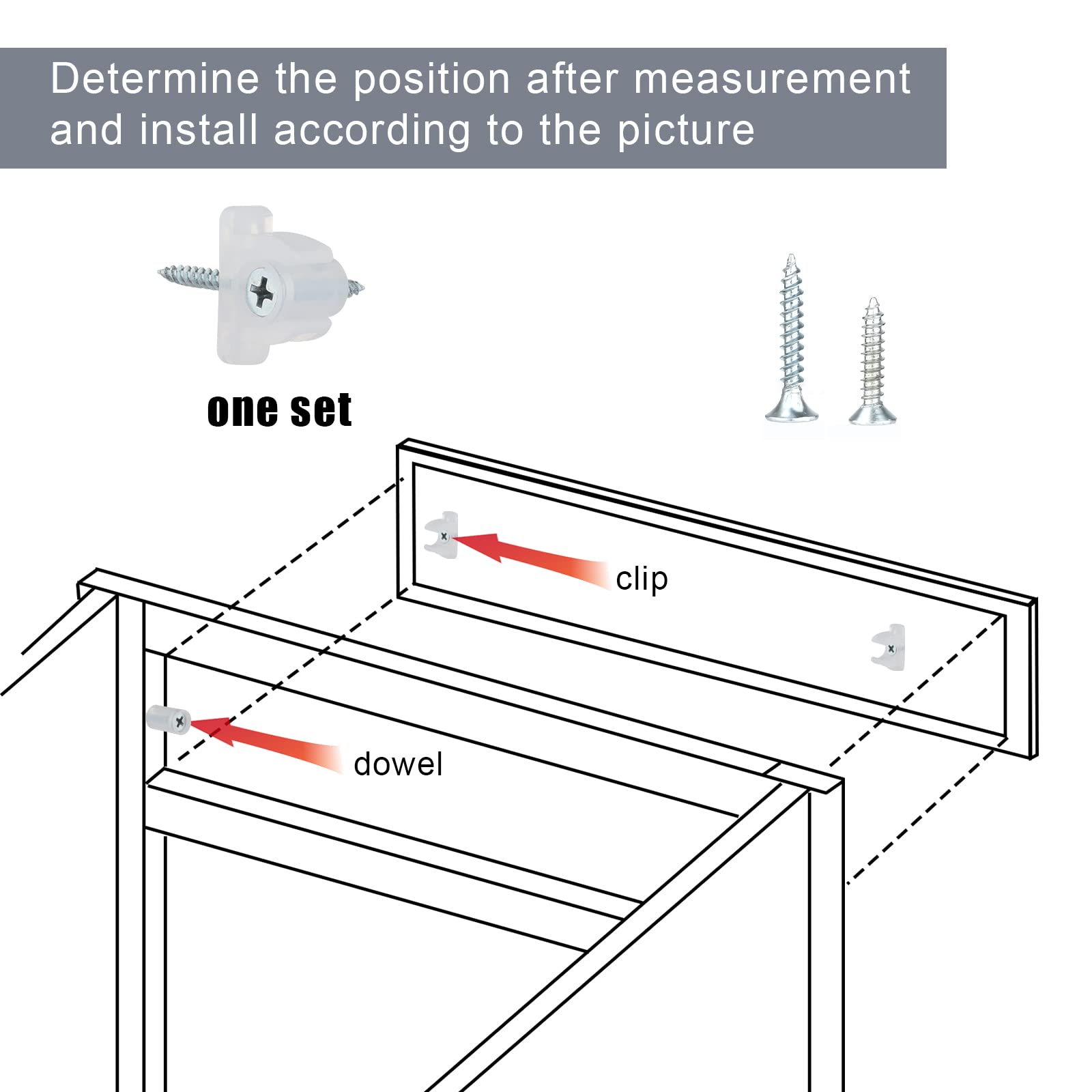 Determine the position after measurement and install according to the picture

one set

clip

dowel