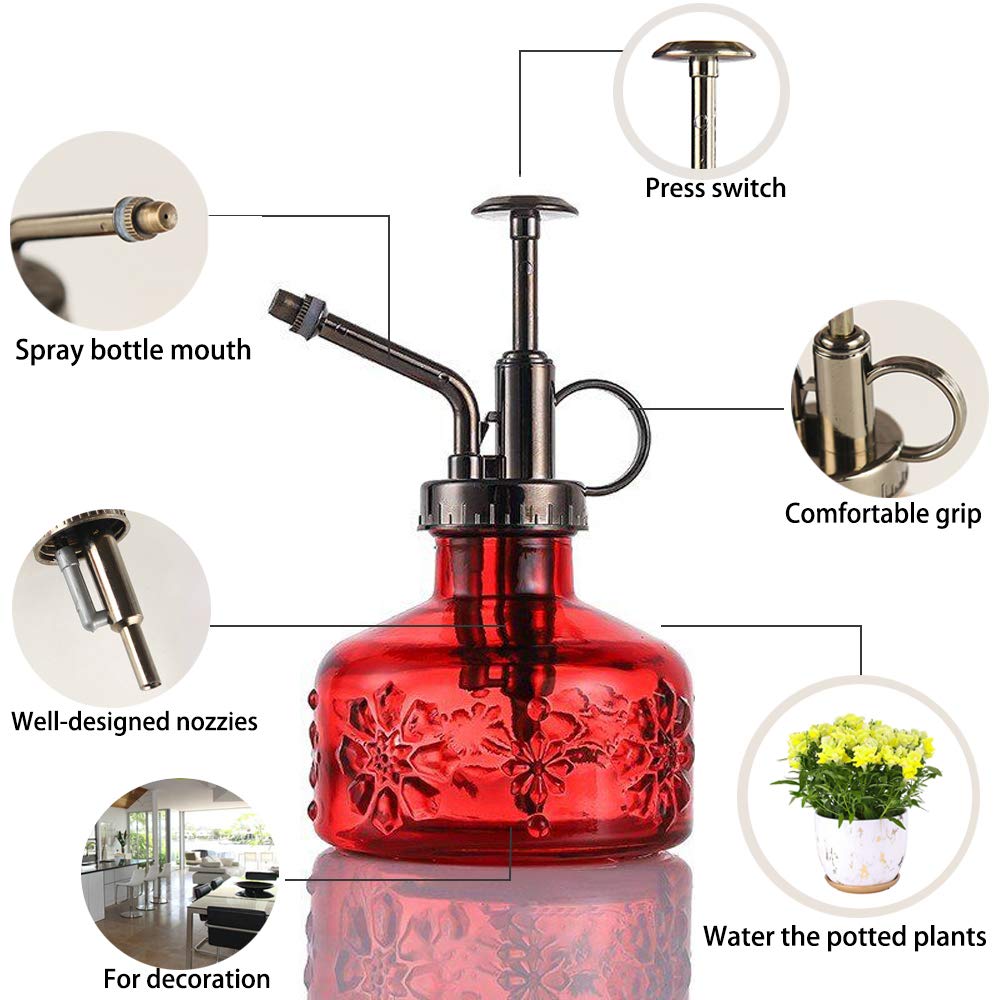 Press switch

Spray bottle mouth

Comfortable grip

Well-designed nozzies

Water the potted plants

For decoration