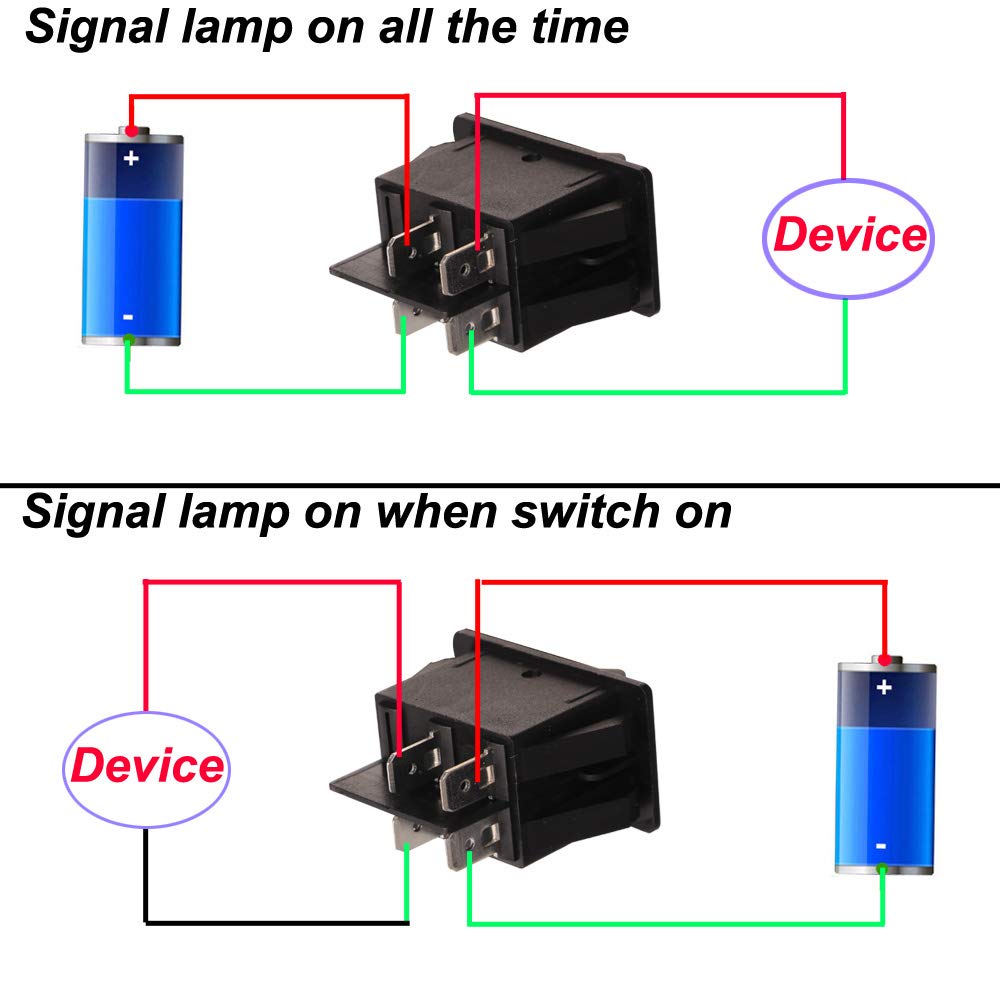 Signal lamp on all the time

+

-

Device

Signal lamp on when switch on

Device

+

-