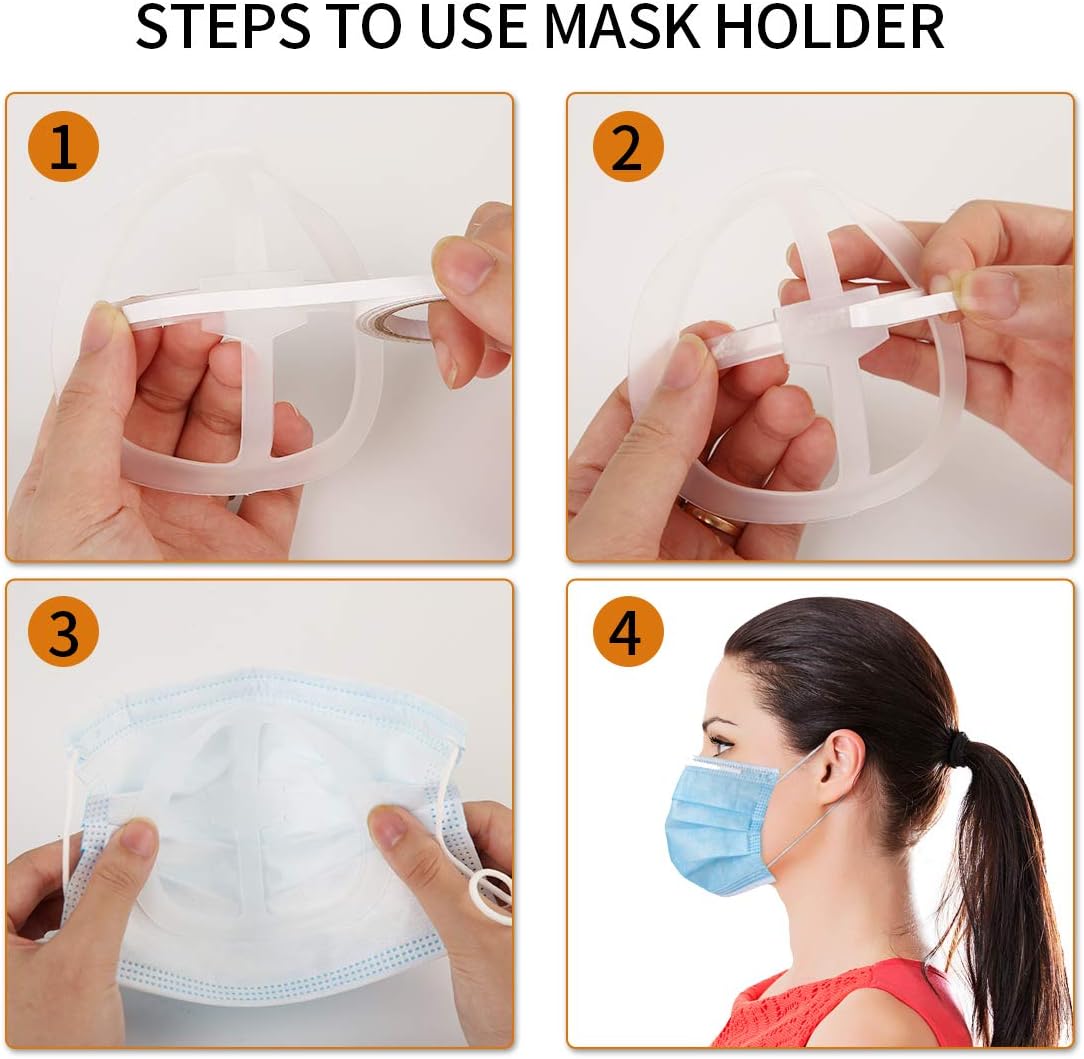 STEPS TO USE MASK HOLDER

1

2

3

4