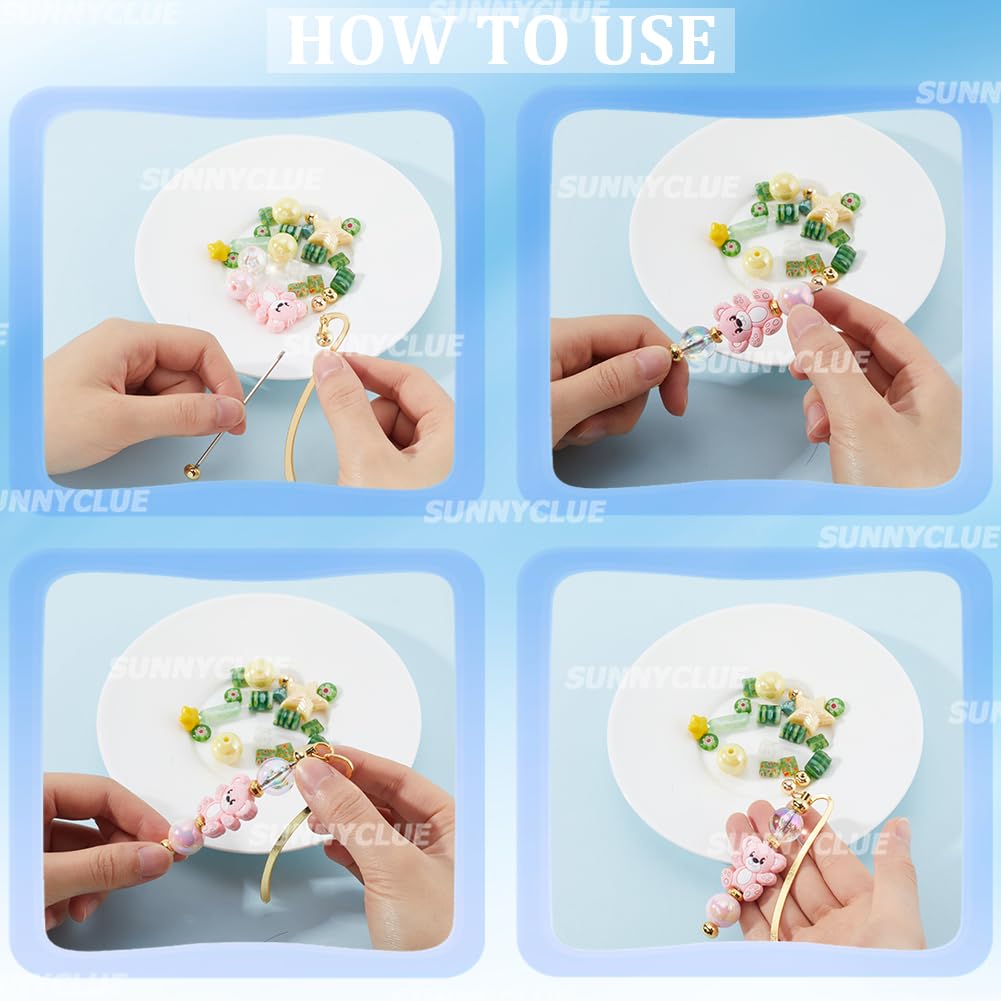 HOW TO USE

SUNNYCLUE