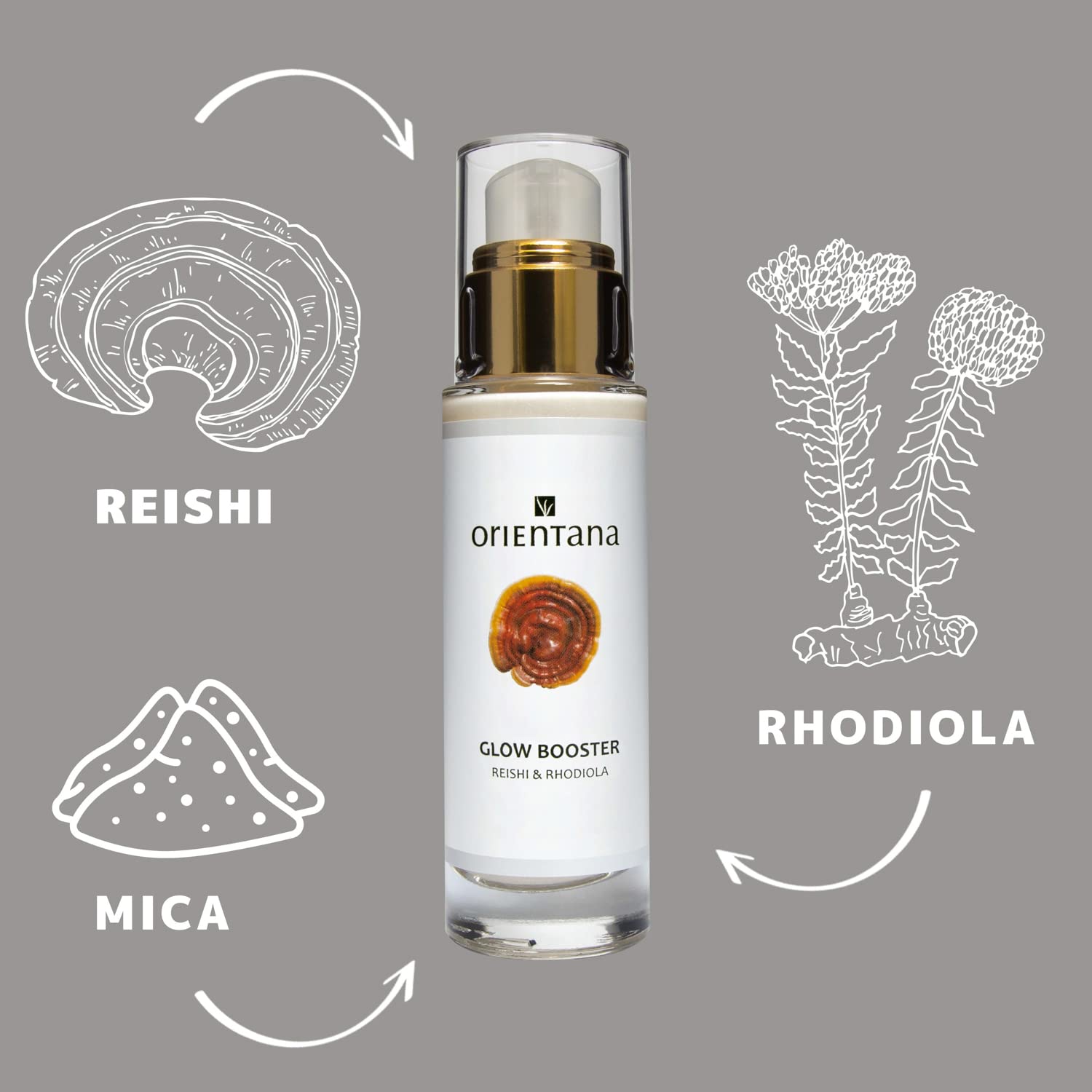 REISHI

orientana

GLOW BOOSTER
REISHI & RHODIOLA

RHODIOLA

MICA