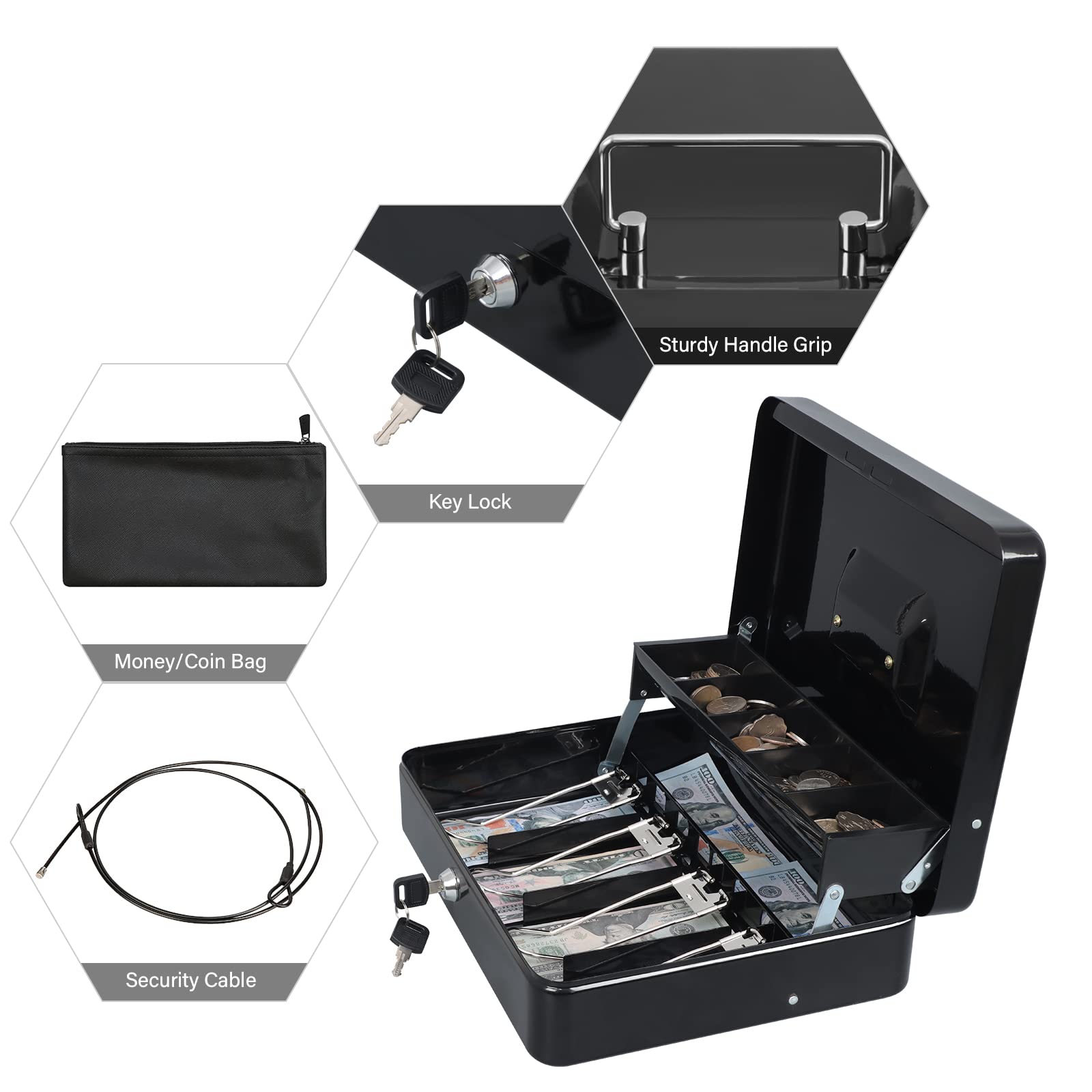 Sturdy Handle Grip

Key Lock

Money/Coin Bag

Security Cable