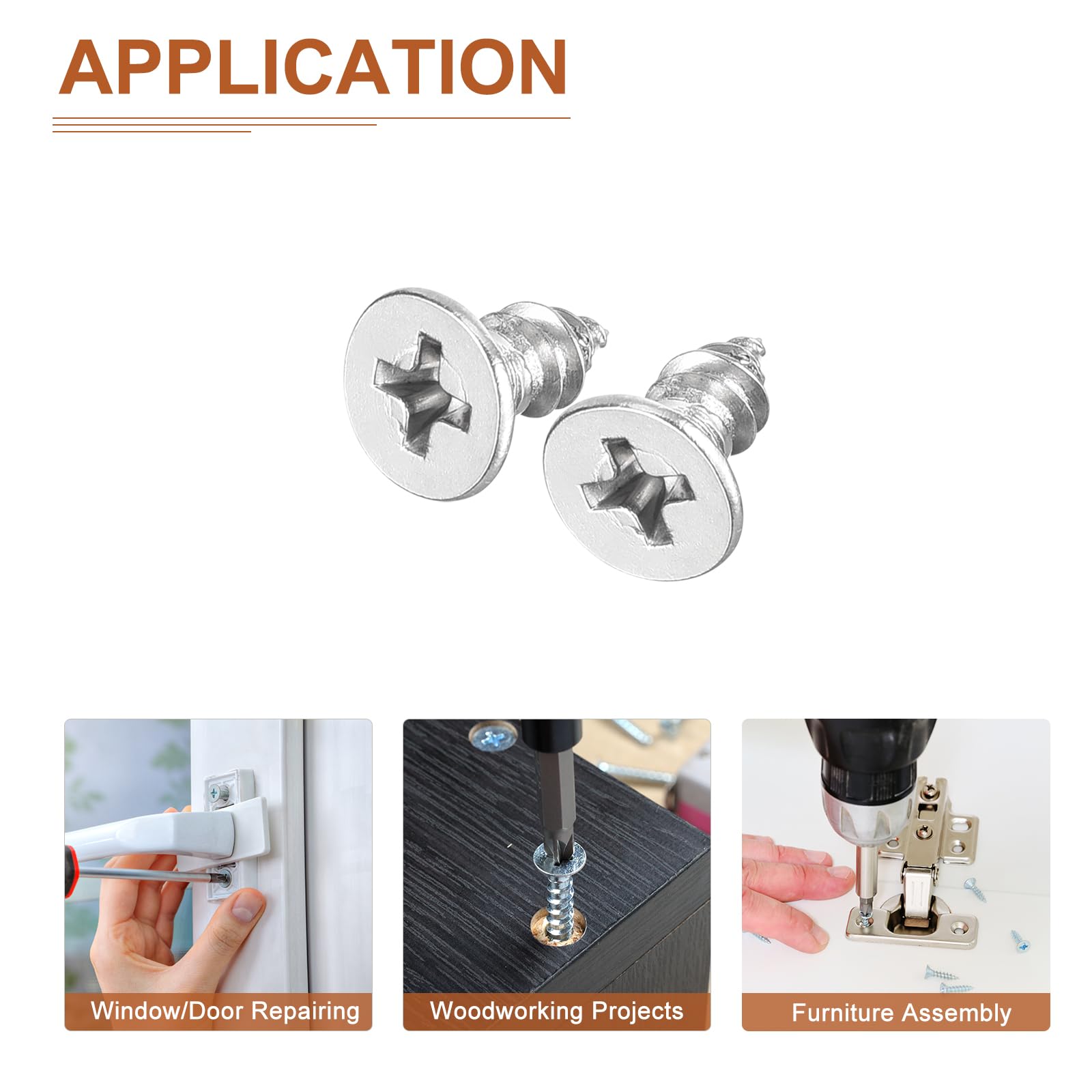 APPLICATION

Window/Door Repairing

Woodworking Projects

Furniture Assembly