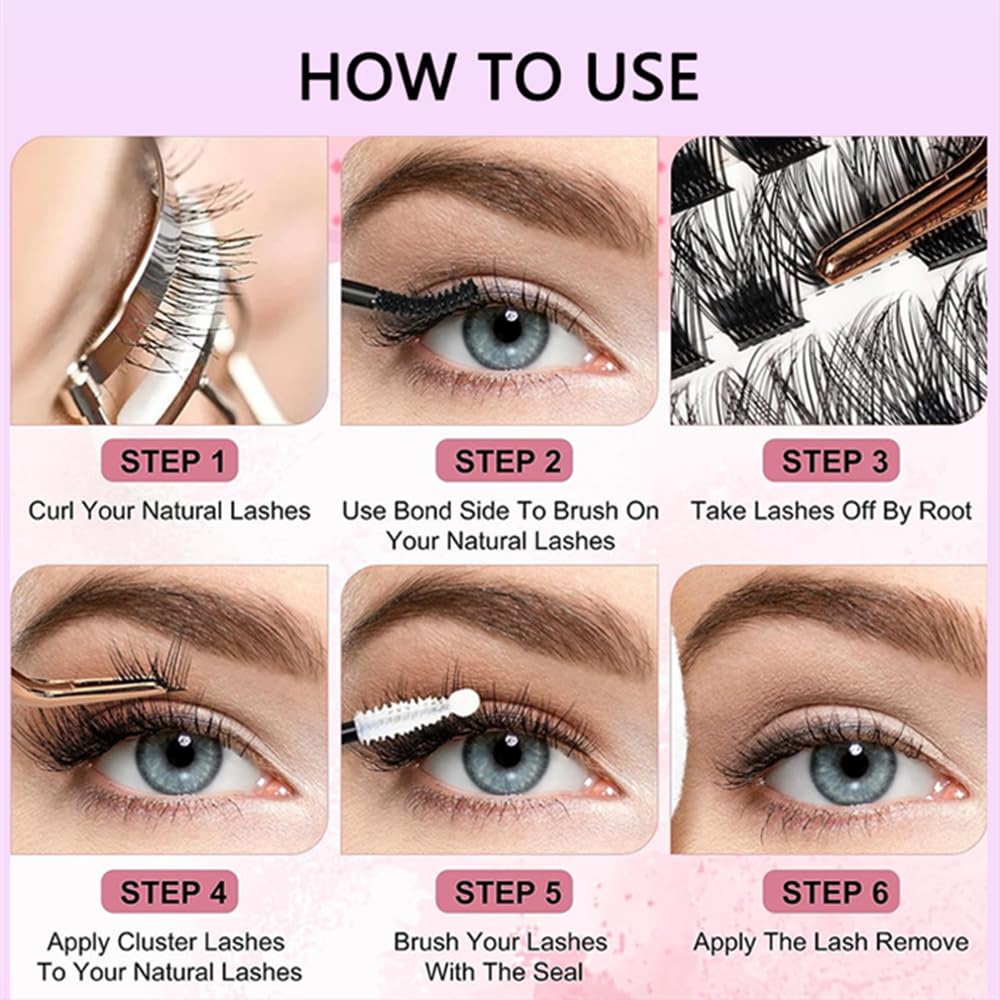 HOW TO USE

STEP 1
Curl Your Natural Lashes

STEP 2
Use Bond Side To Brush On Your Natural Lashes

STEP 3
Take Lashes Off By Root

STEP 4
Apply Cluster Lashes To Your Natural Lashes

STEP 5
Brush Your Lashes With The Seal

STEP 6
Apply The Lash Remove