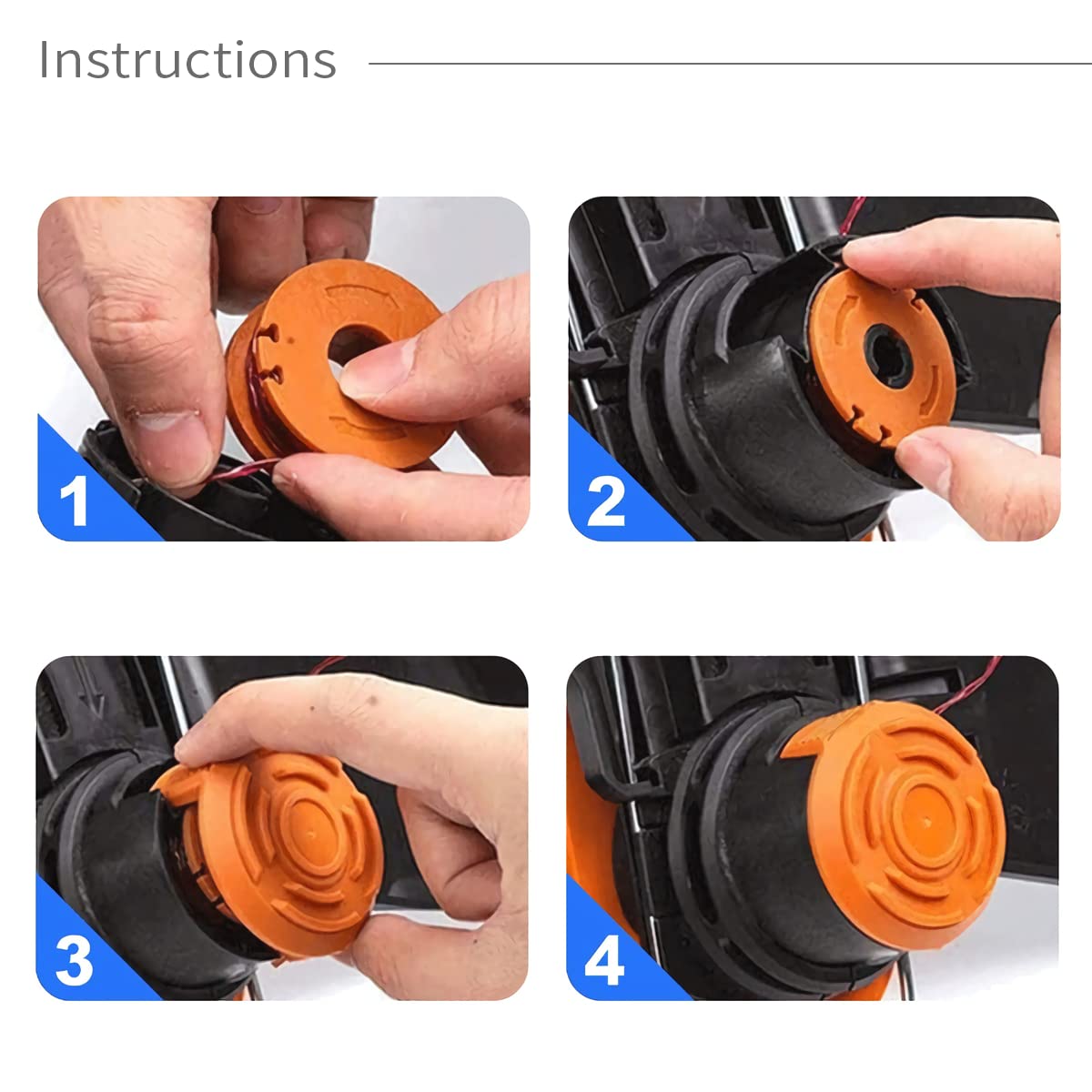 Instructions

1

2

3

4