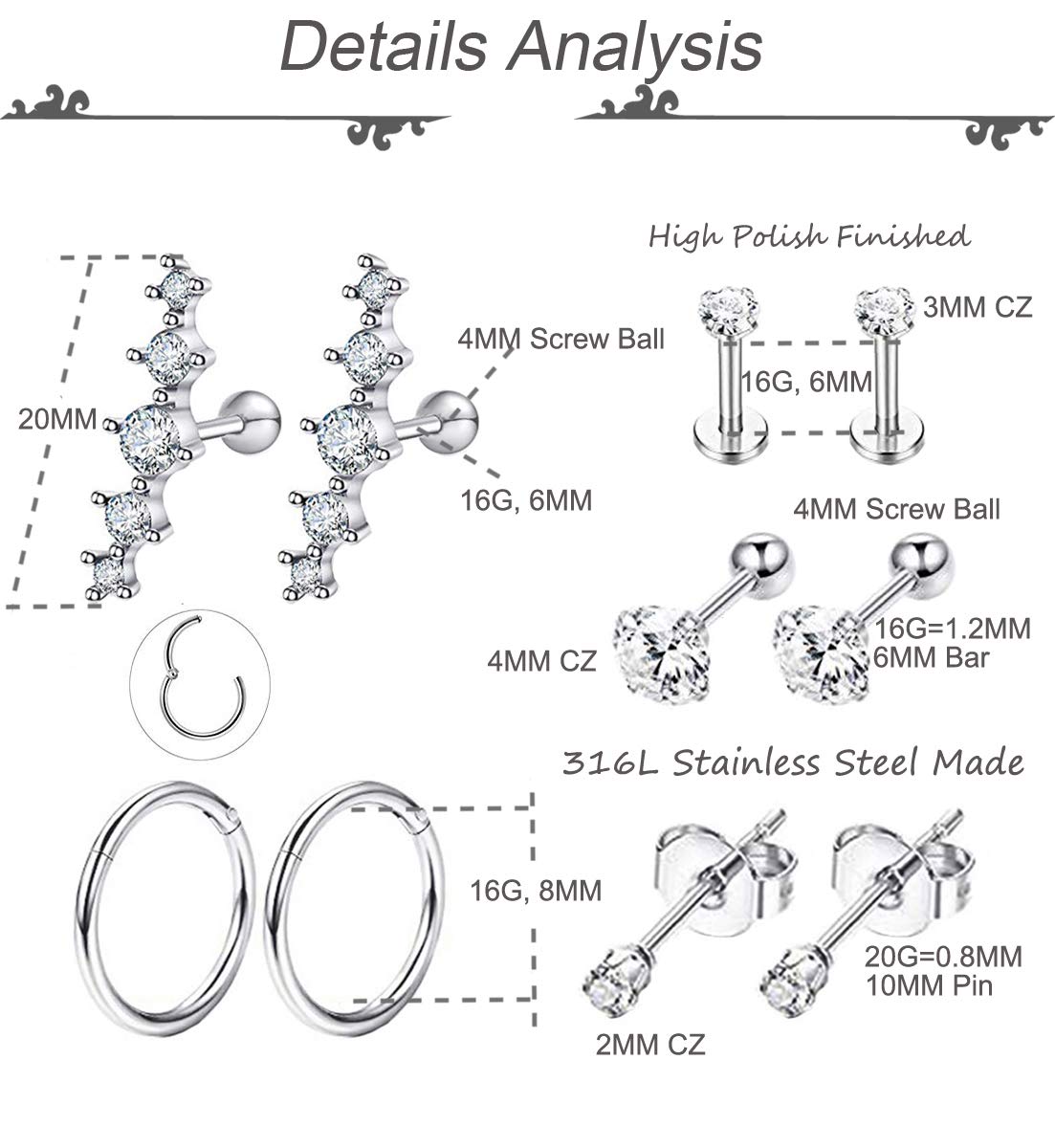 Details Analysis

20MM

4MM Screw Ball

16G, 6MM

High Polish Finished

3MM CZ

16G, 6MM

4MM Screw Ball

4MM CZ

16G=1.2MM
6MM Bar

316L Stainless Steel Made

16G, 8MM

20G=0.8MM
10MM Pin

2MM CZ