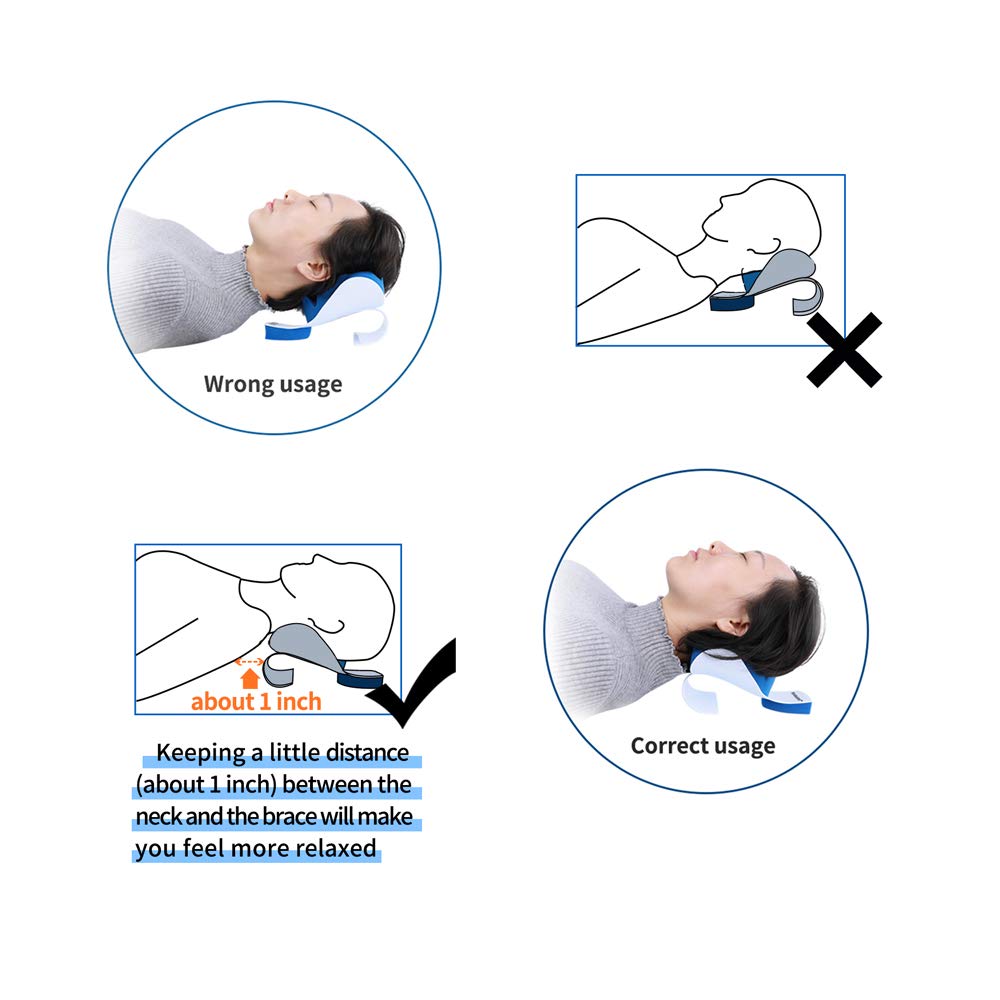 Wrong usage

about 1 inch

Keeping a little distance (about 1 inch) between the neck and the brace will make you feel more relaxed

Correct usage