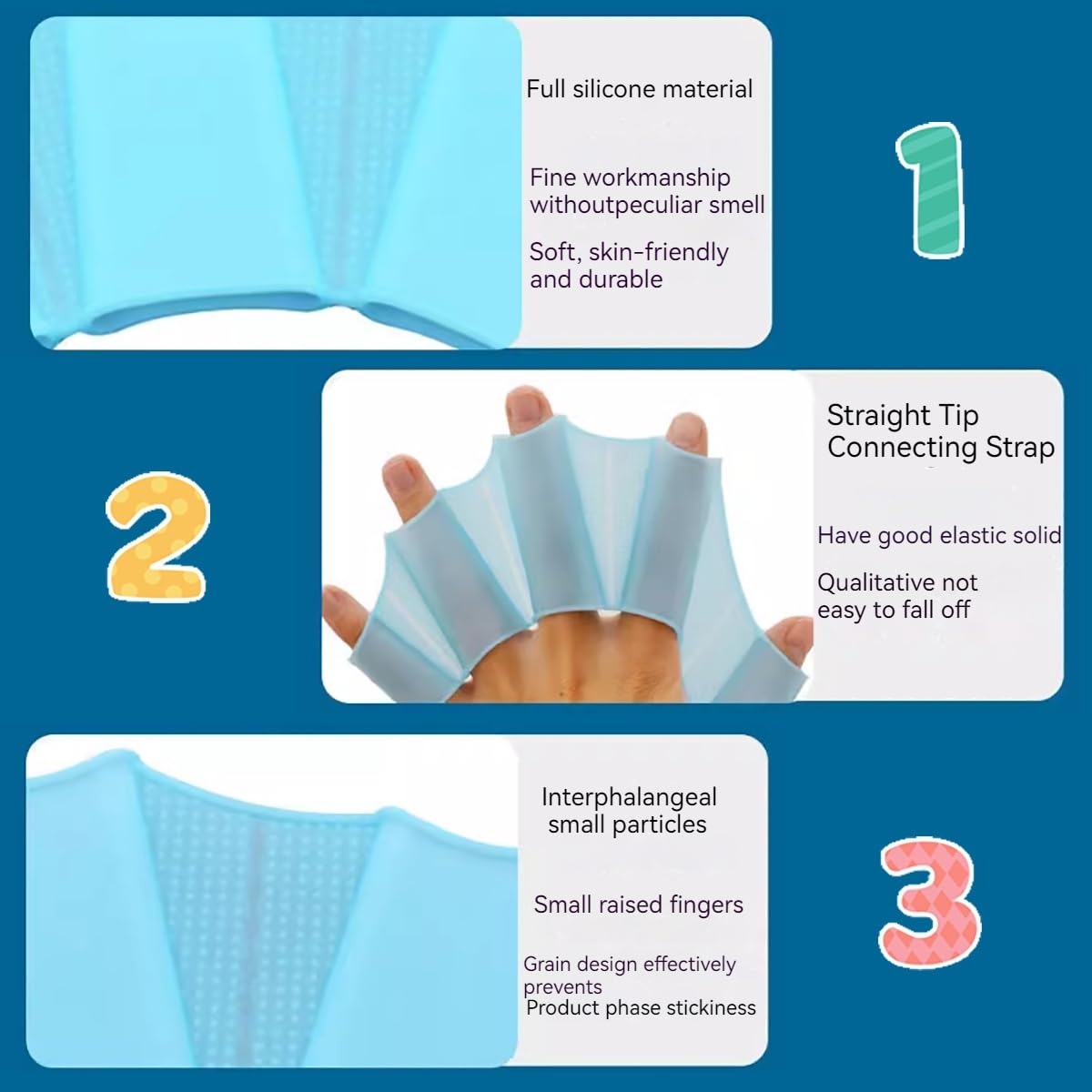 Full silicone material

Fine workmanship withoutpeculiar smell

Soft, skin-friendly and durable

1

2

Straight Tip Connecting Strap

Have good elastic solid

Qualitative not easy to fall off

Interphalangeal small particles

Small raised fingers

Grain design effectively prevents Product phase stickiness

3