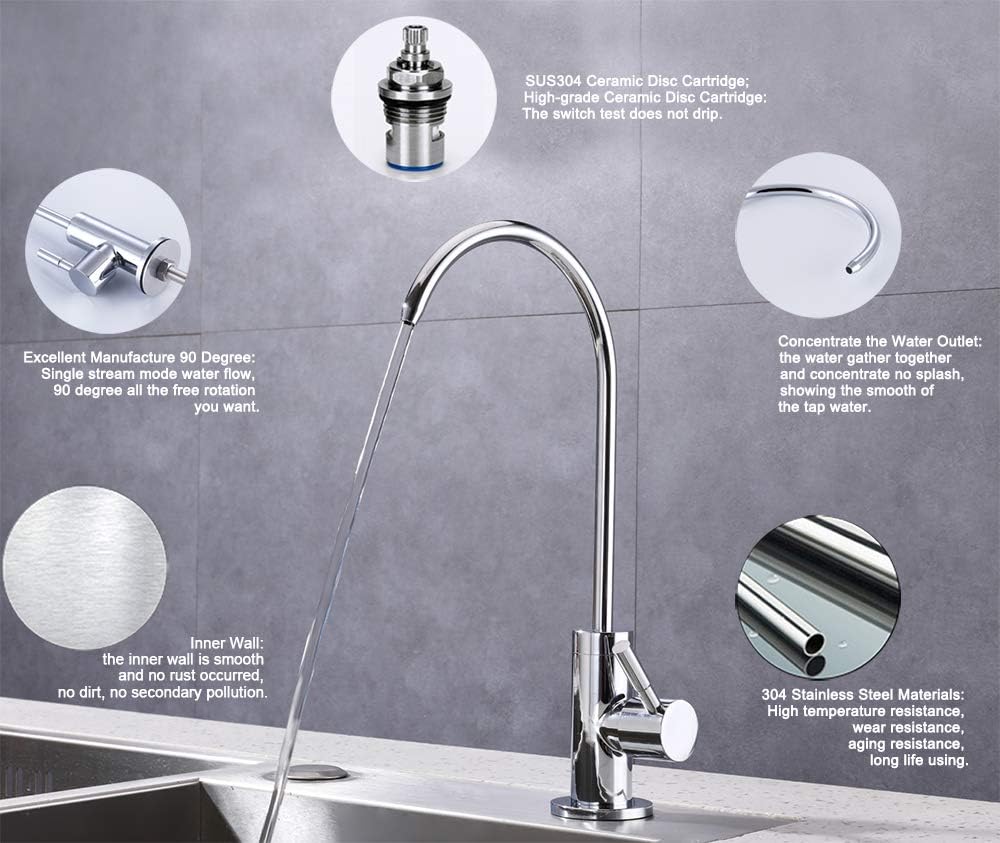 SUS304 Ceramic Disc Cartridge;
High-grade Ceramic Disc Cartridge:
The switch test does not drip.

Excellent Manufacture 90 Degree:
Single stream mode water flow,
90 degree all the free rotation
you want.

Concentrate the Water Outlet:
the water gather together
and concentrate no splash,
showing the smooth of
the tap water.

Inner Wall:
the inner wall is smooth
and no rust occurred,
no dirt, no secondary pollution.

304 Stainless Steel Materials:
High temperature resistance,
wear resistance,
aging resistance,
long life using.