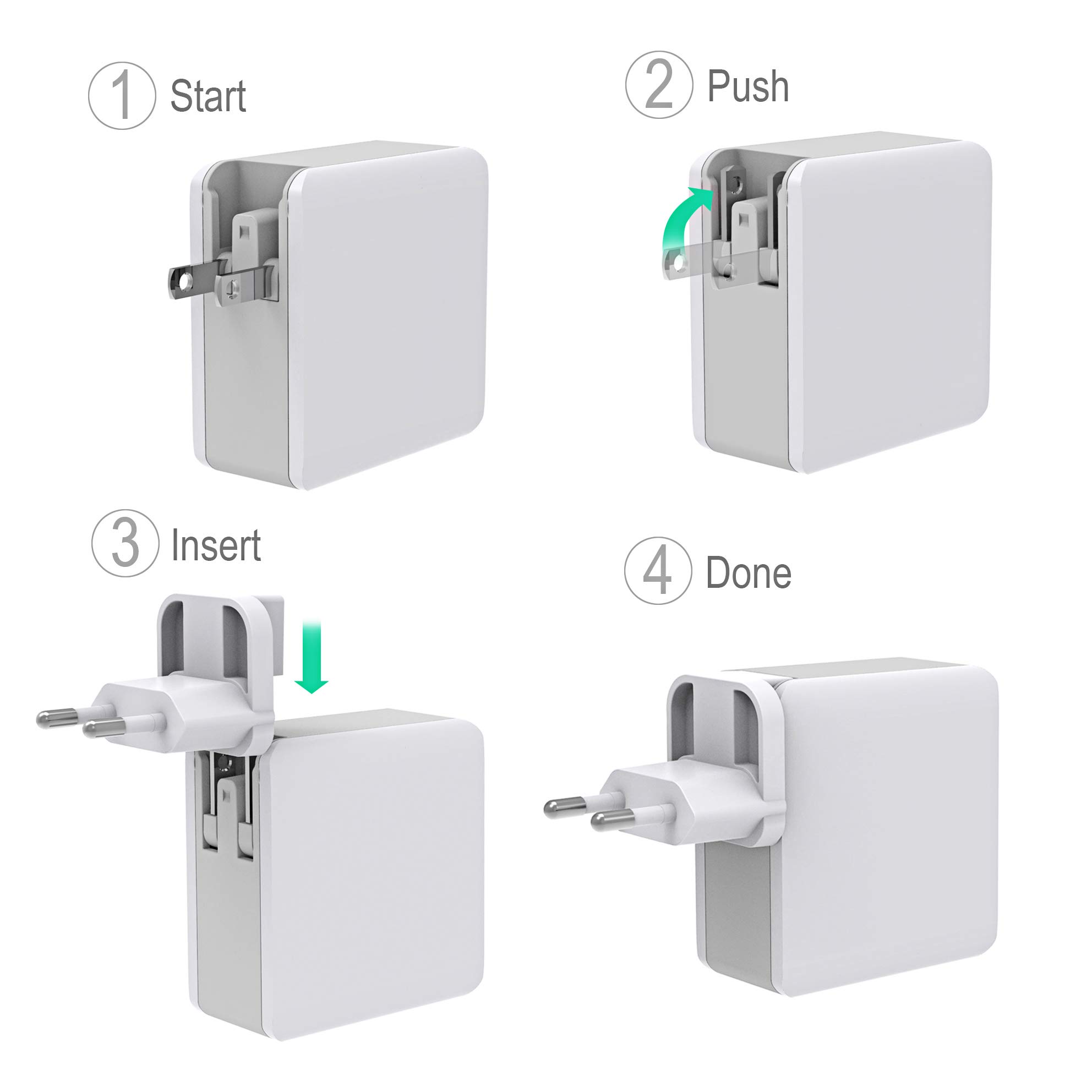 ① Start

② Push

③ Insert

④ Done